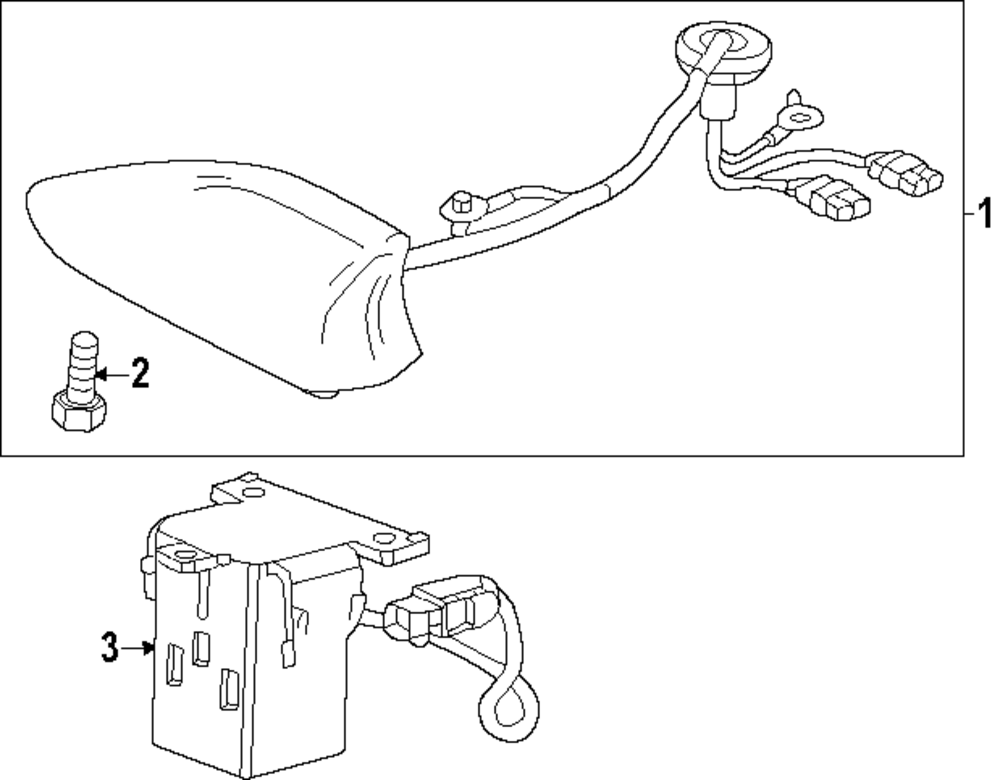 1

2

3