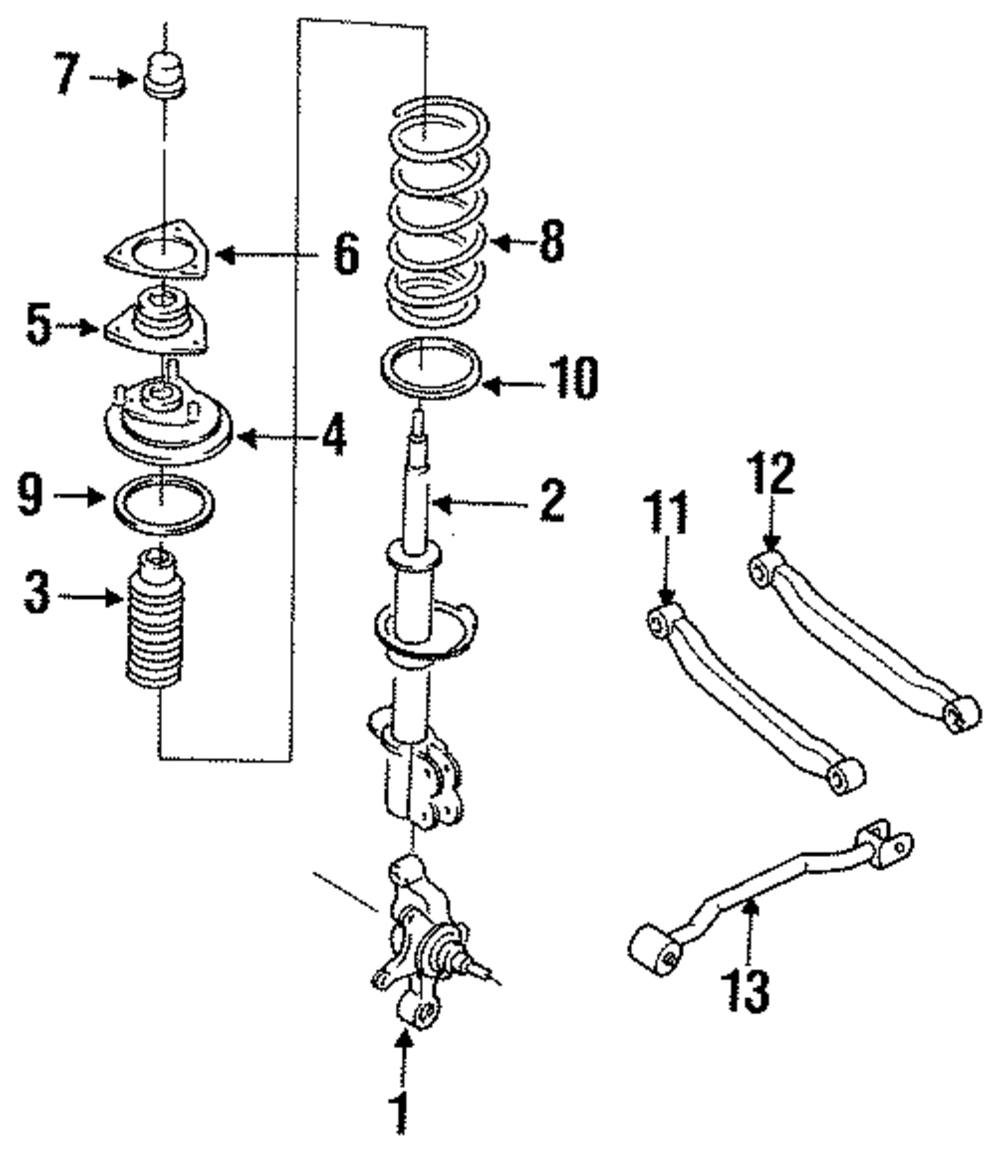 7
6
8
5
10
4
9
2
12
11
3
13
1