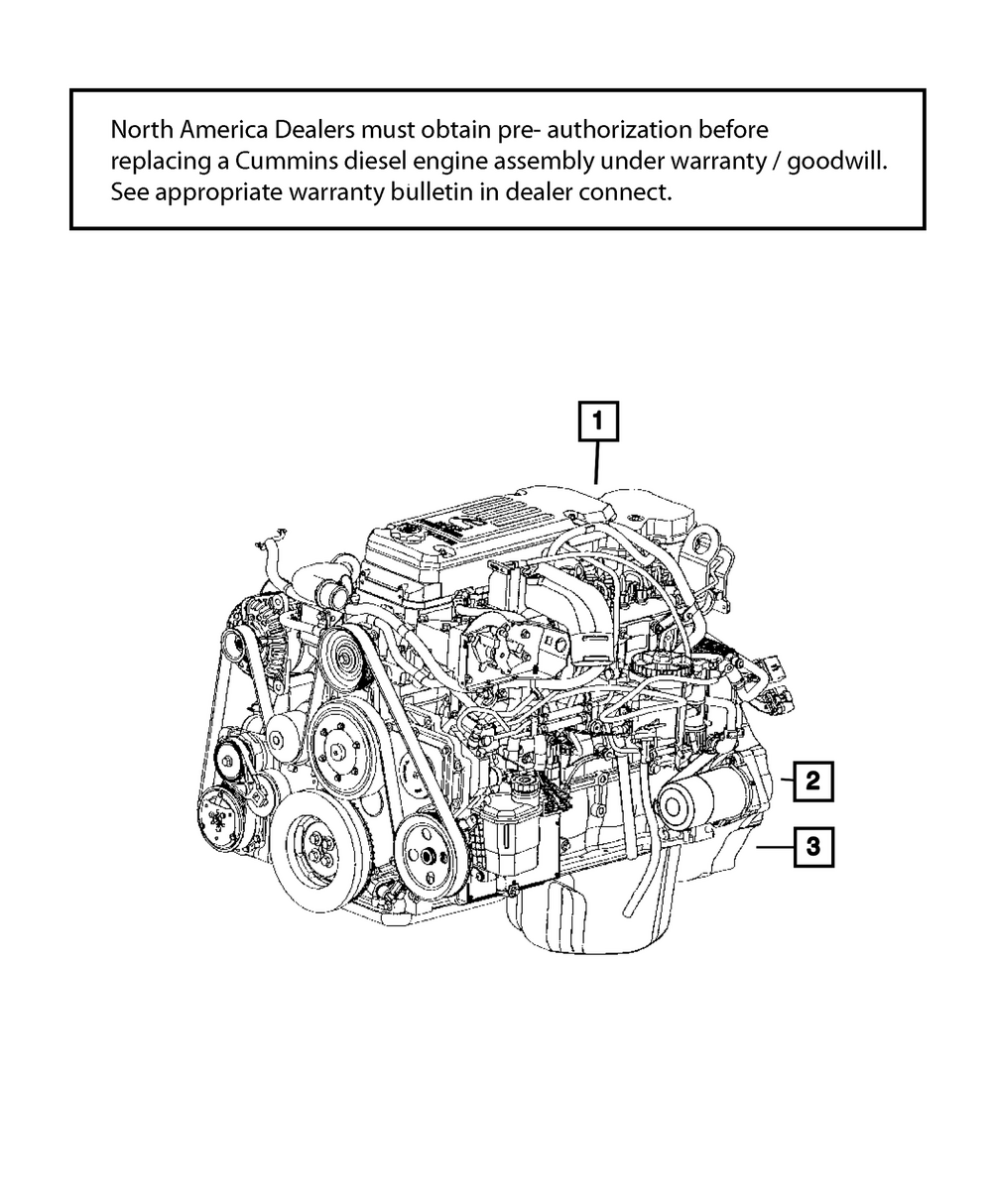 North America Dealers must obtain pre- authorization before replacing a Cummins diesel engine assembly under warranty / goodwill. See appropriate warranty bulletin in dealer connect.

1

2

3