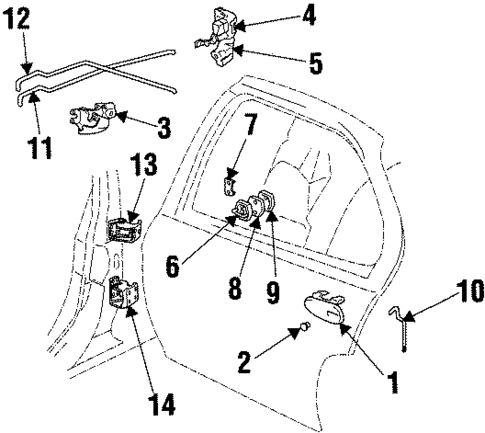 12
4
5
11
3
7
13
6
8
9
10
2
1
14