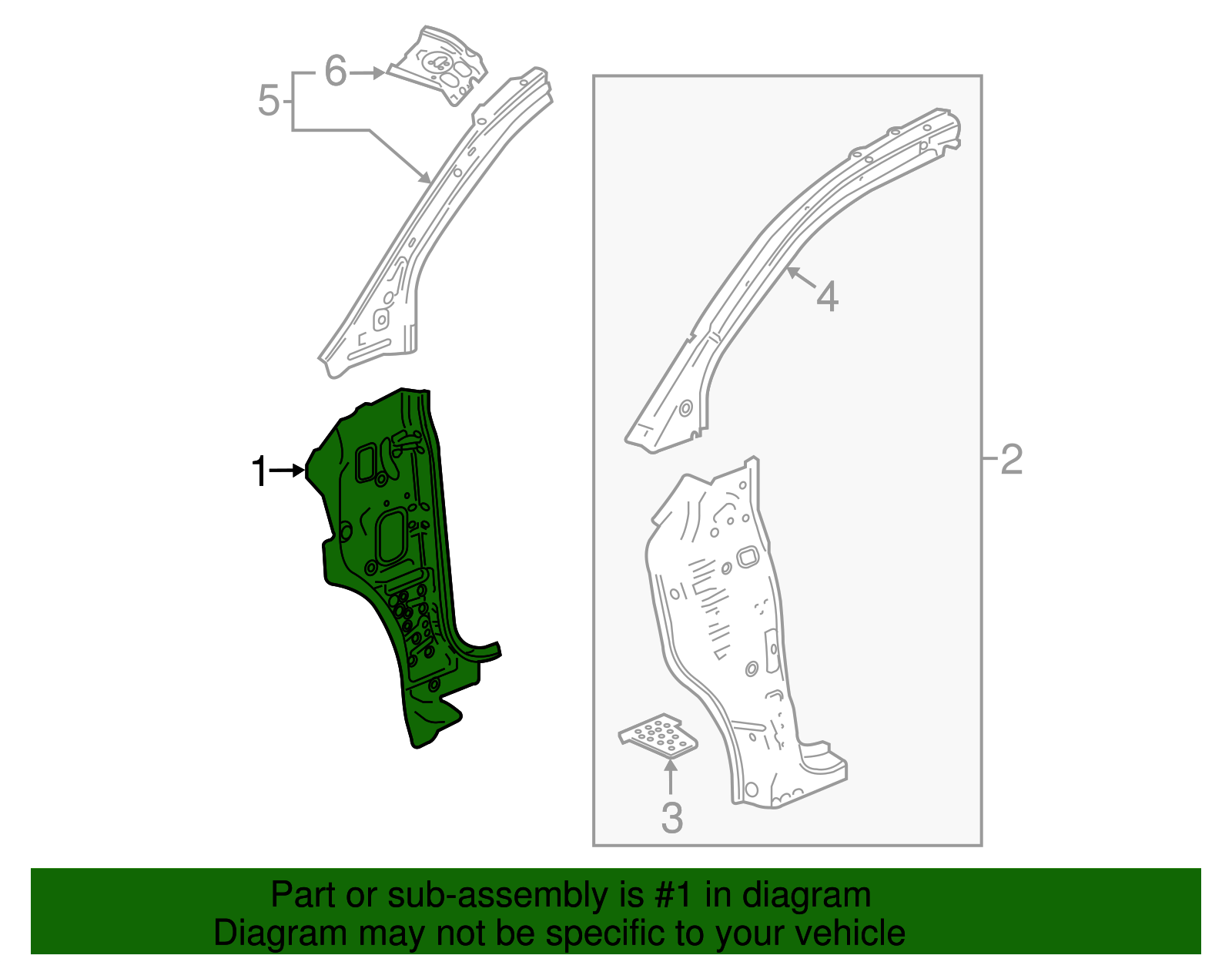 6
5
4
1
2
3
Part or sub-assembly is #1 in diagram
Diagram may not be specific to your vehicle