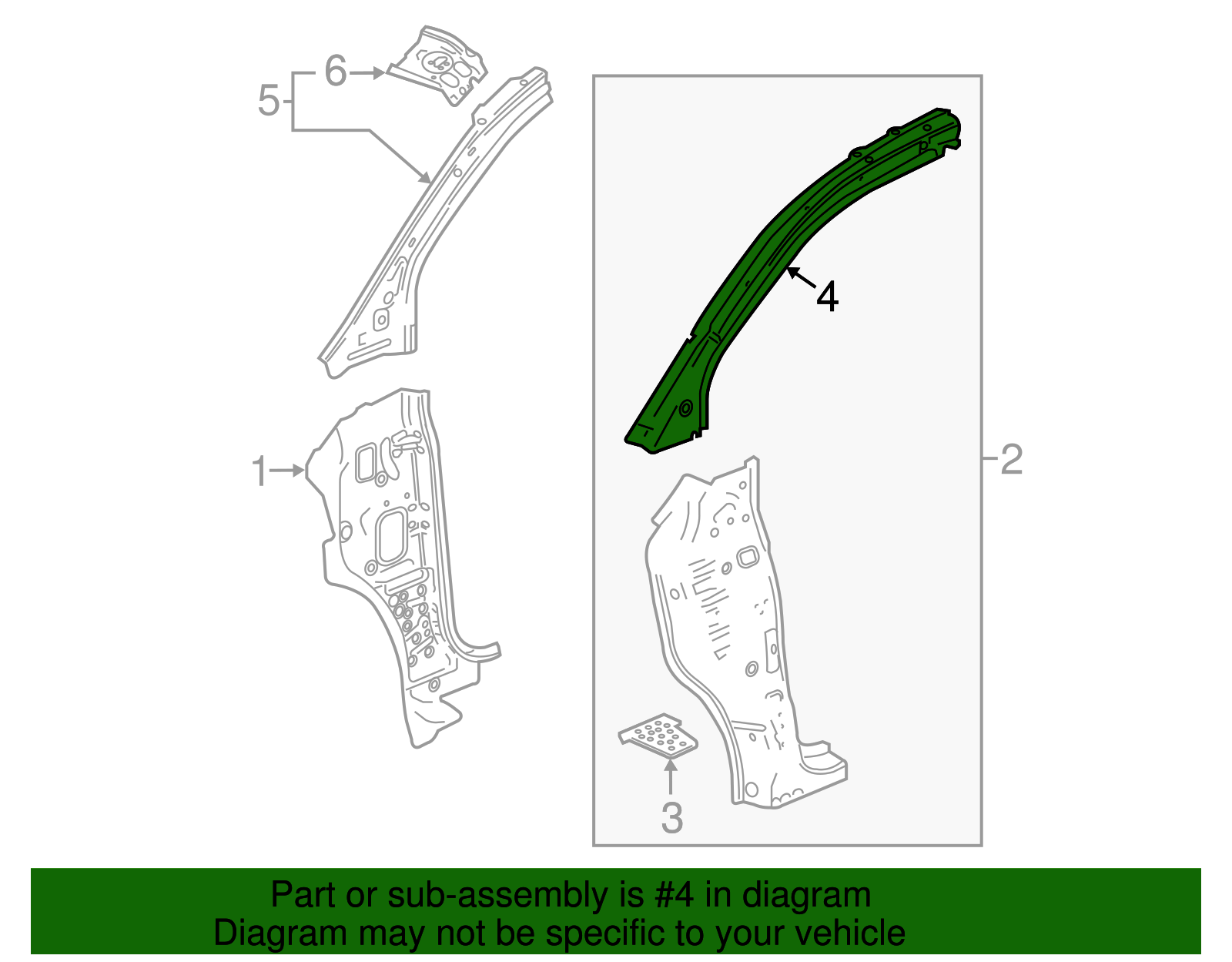 6
5
4
1
2
3
Part or sub-assembly is #4 in diagram
Diagram may not be specific to your vehicle