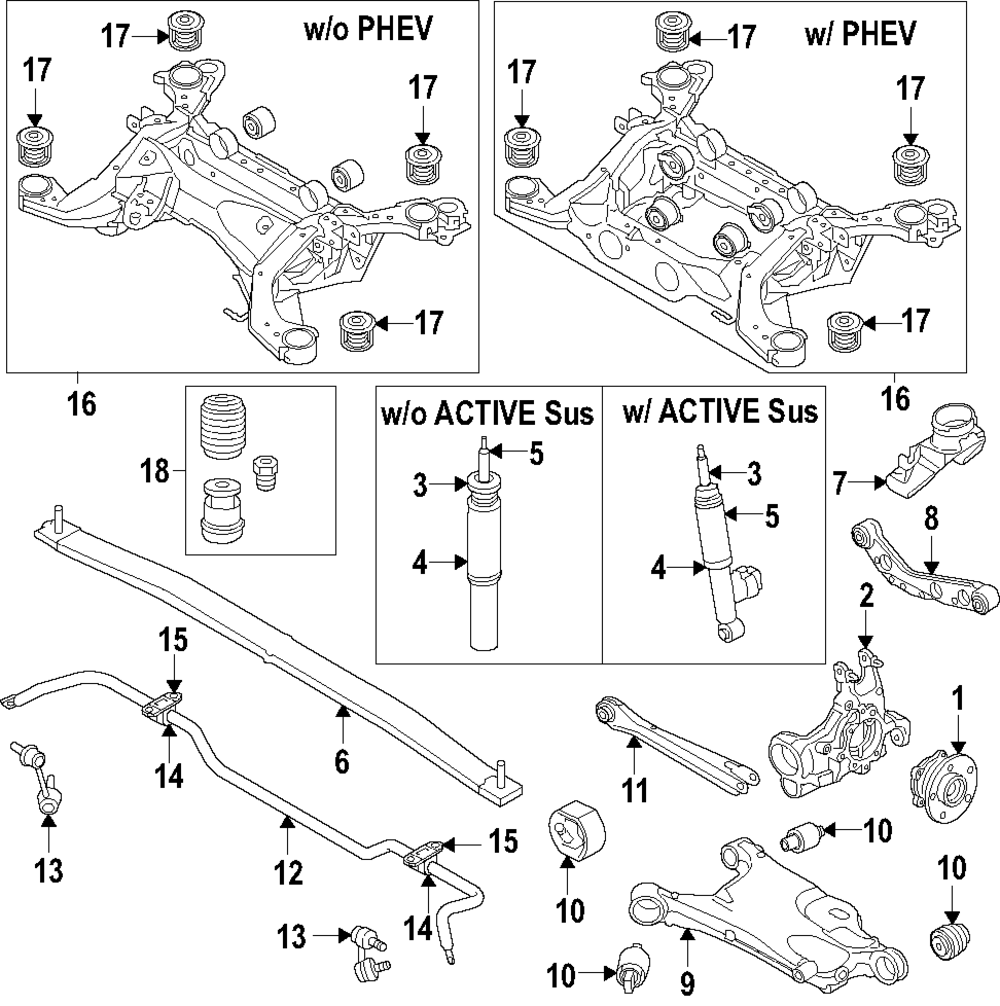 17
w/o PHEV
17
17
17
16

17
w/ PHEV
17
17
17
16

18

w/o ACTIVE Sus
5
3
4

w/ ACTIVE Sus
3
5
4

7
8
2
1

15
14
6
13
12
15
14
13

11
10
10
10
9
10