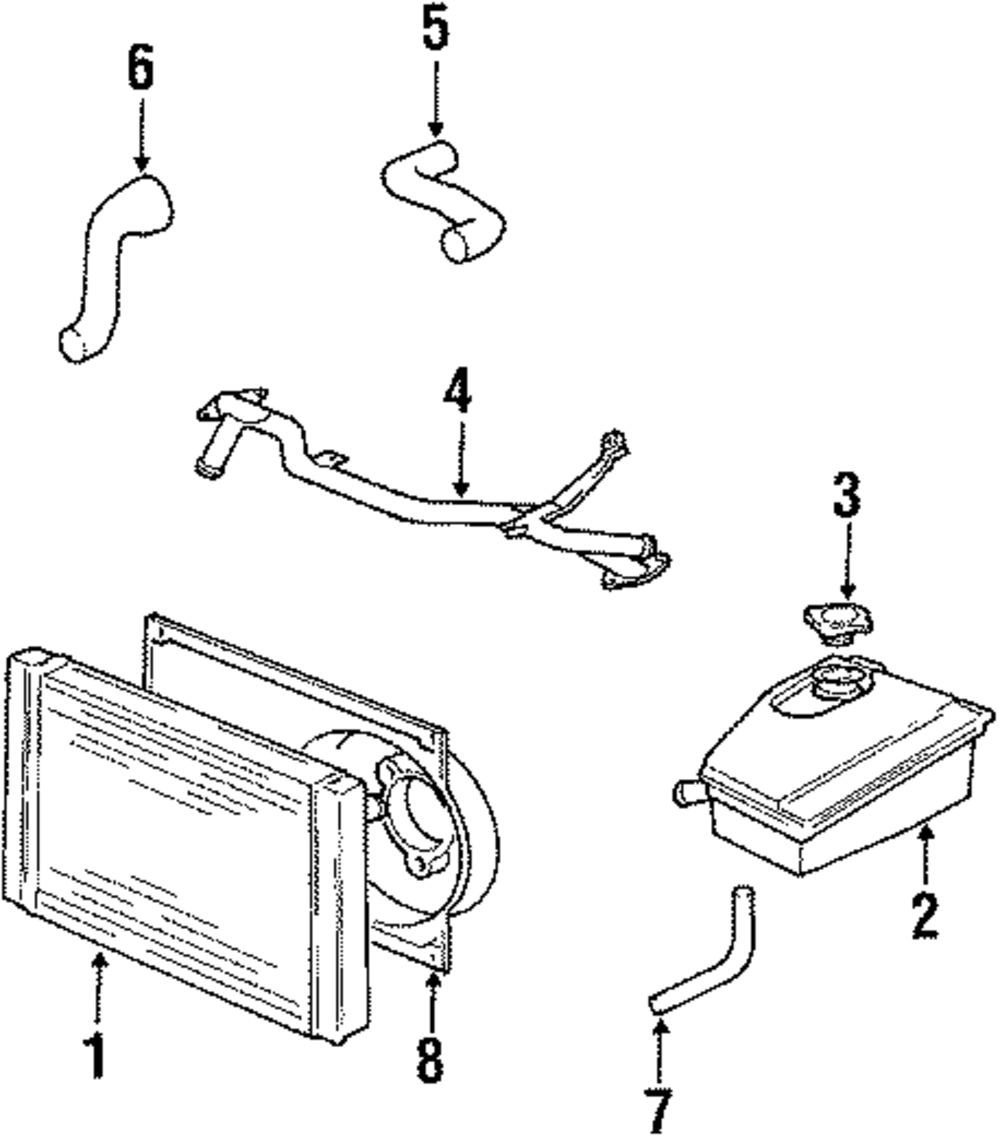 6
5
4
3
2
1
8
7