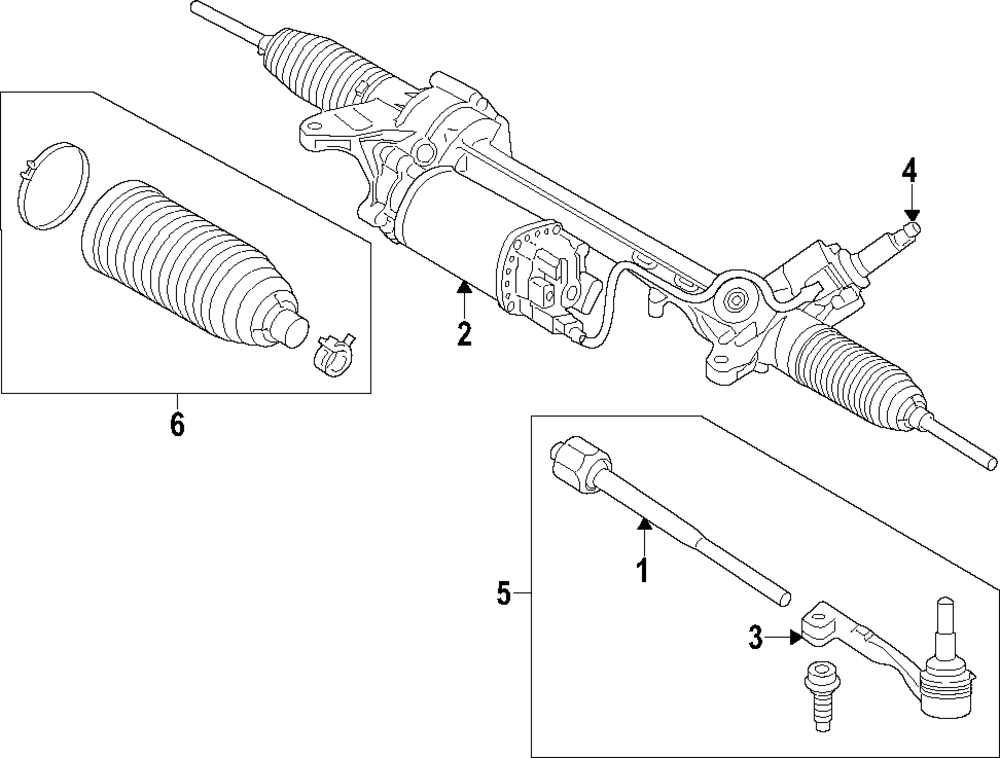 4

2

6

1

5

3