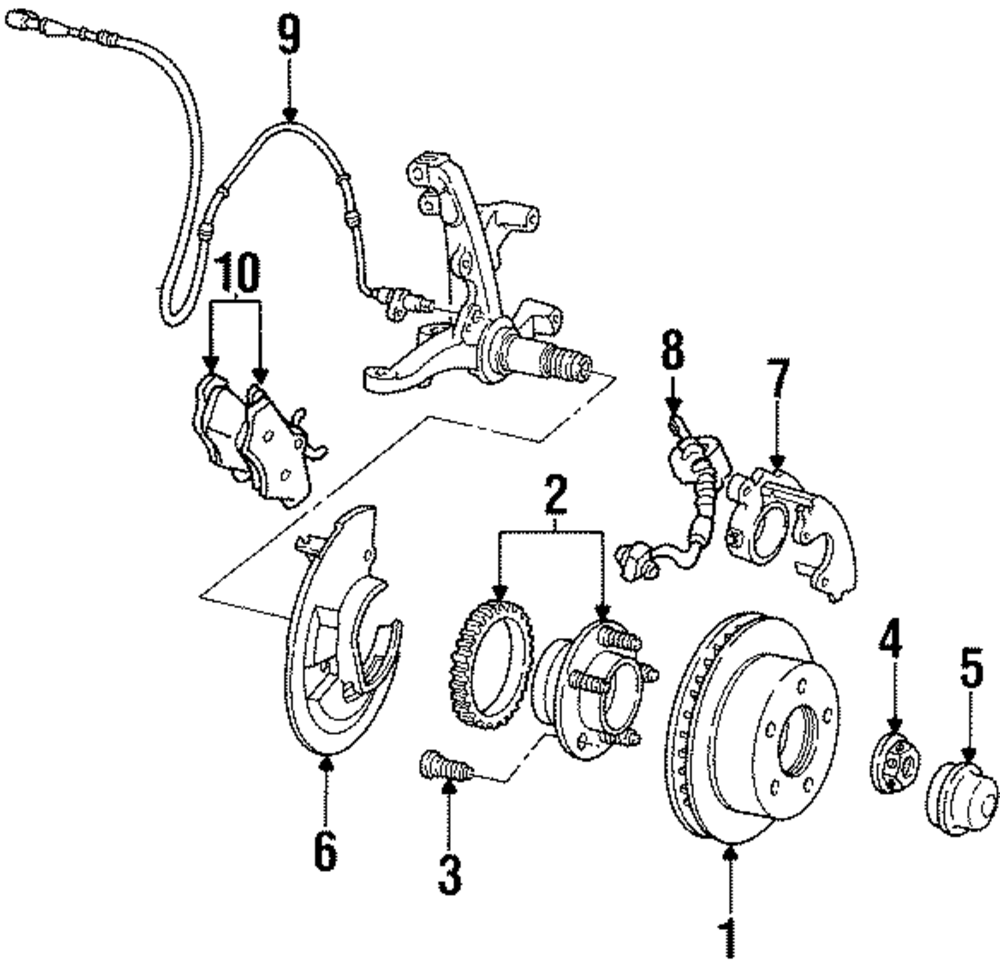 9
10
8
7
2
4
5
6
3
1