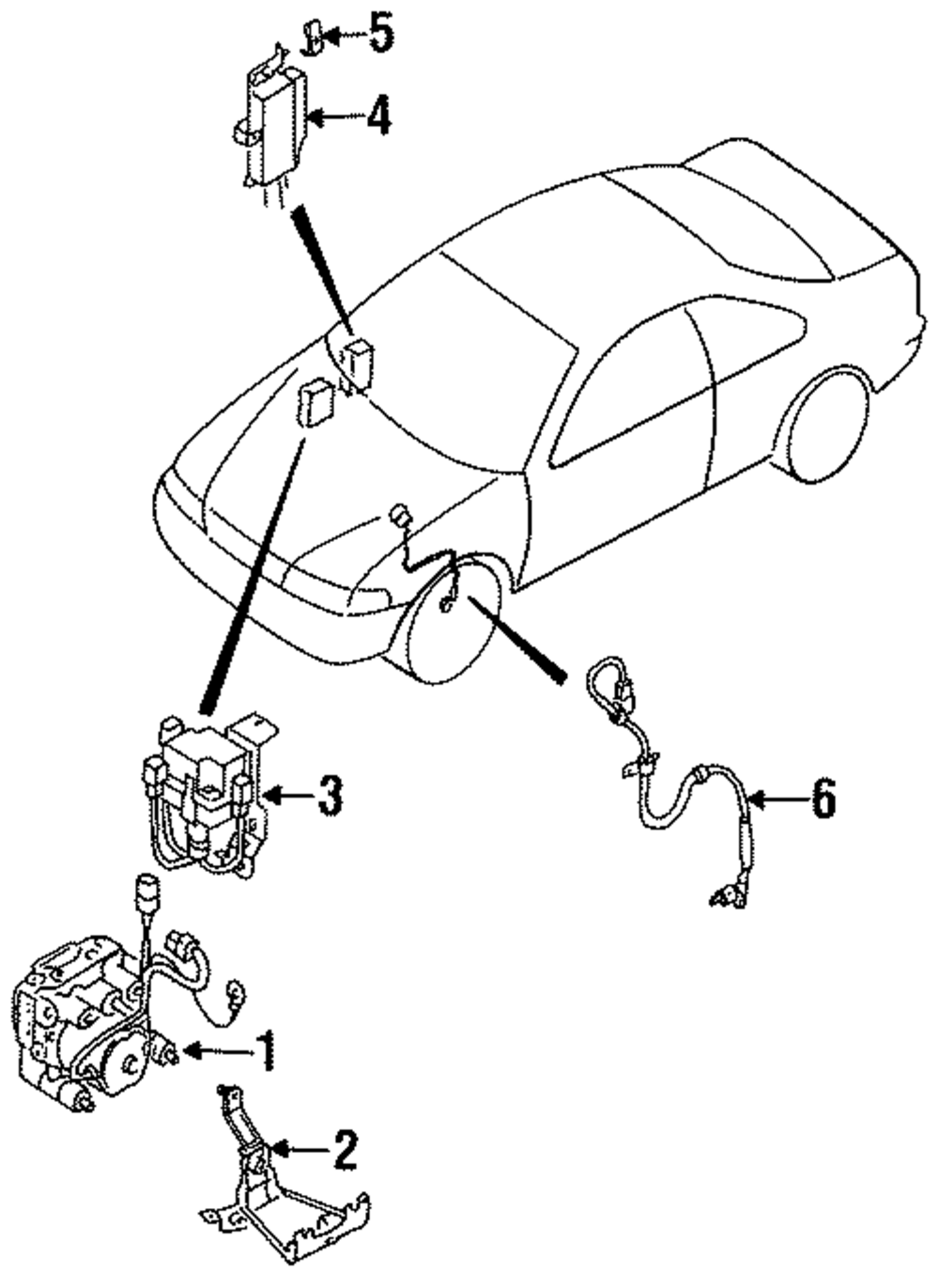 5
4
3
6
1
2