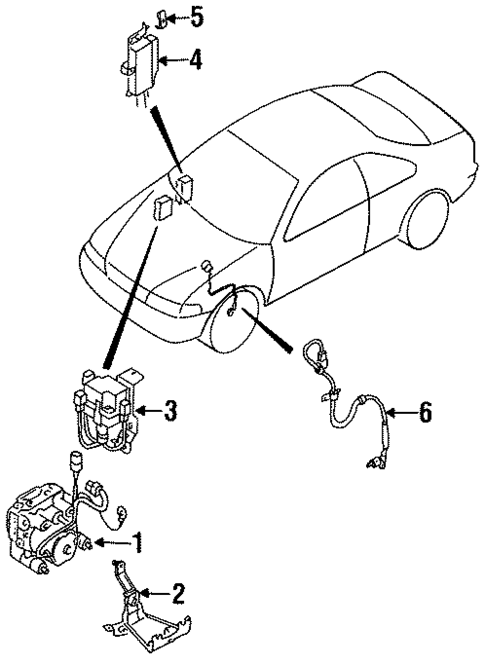 5
4
3
6
1
2