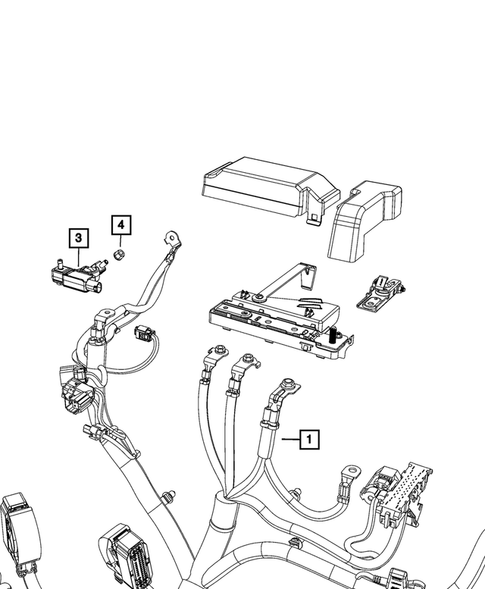 3
4
1