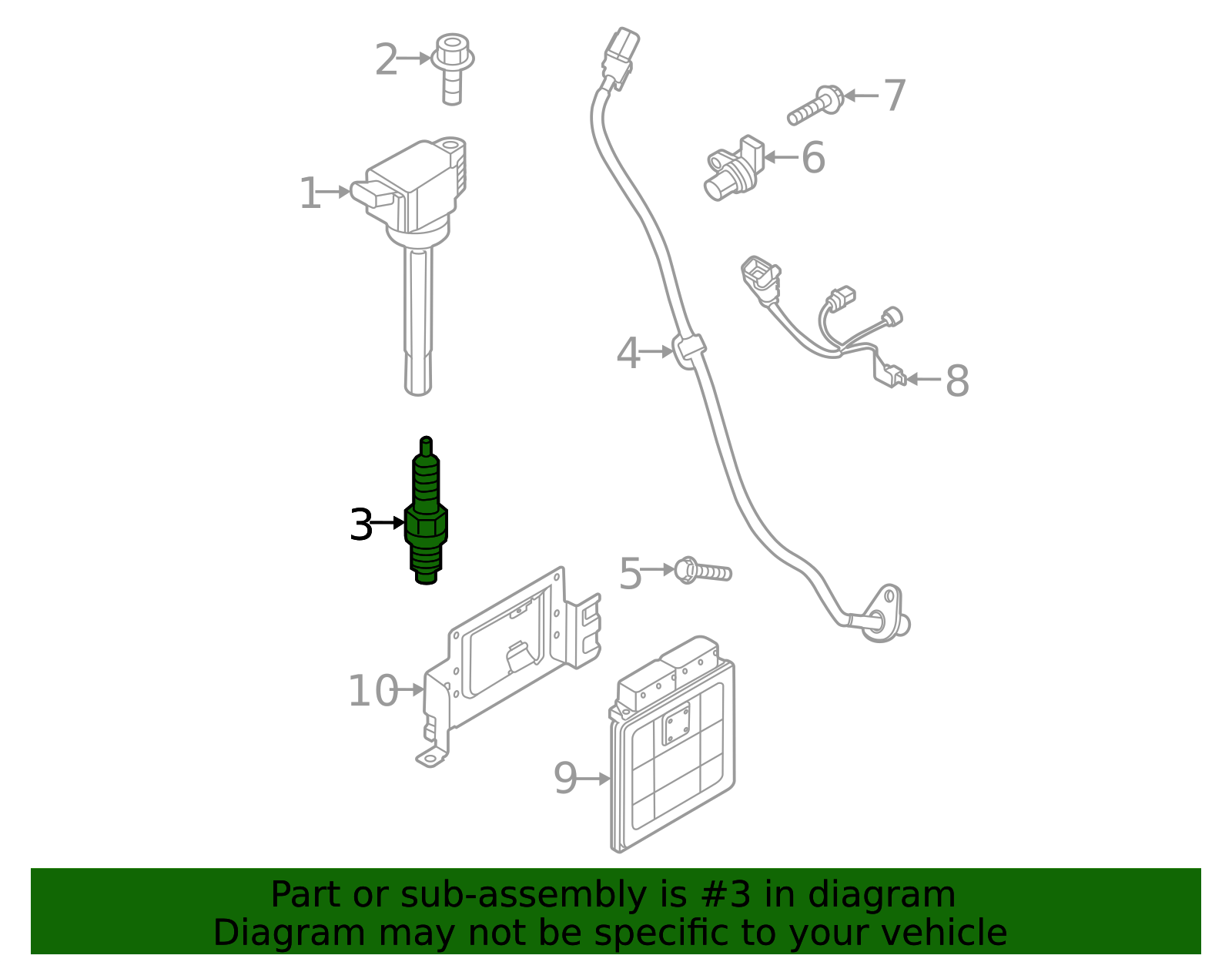 2
7
1
6
4
8
3
5
10
9

Part or sub-assembly is #3 in diagram
Diagram may not be specific to your vehicle