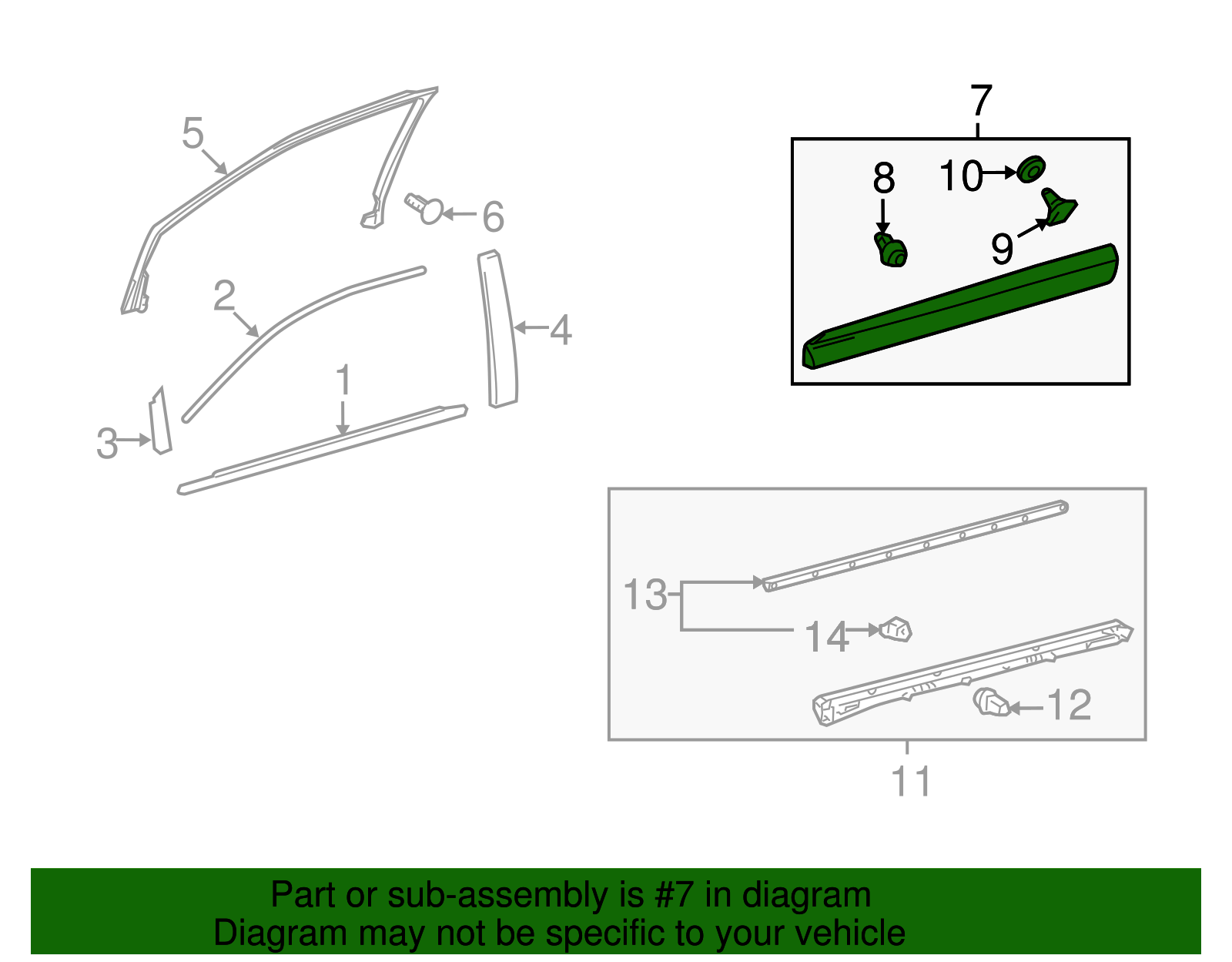 5
6
2
4
1
3
7
8
10
9
13
14
12
11

Part or sub-assembly is #7 in diagram
Diagram may not be specific to your vehicle