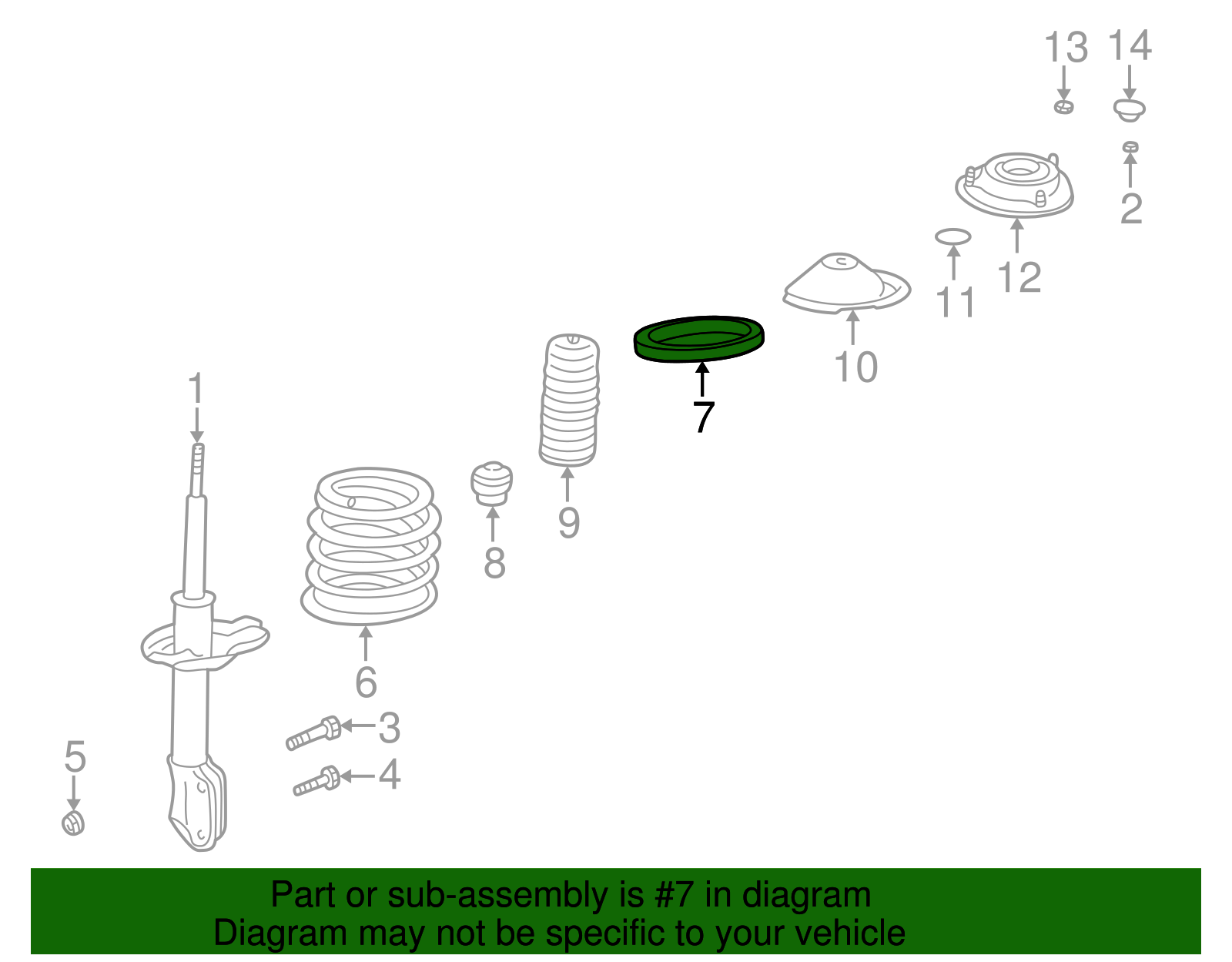 13 14

2

12

11

10

7

9

8

1

6

3

4

5

Part or sub-assembly is #7 in diagram
Diagram may not be specific to your vehicle