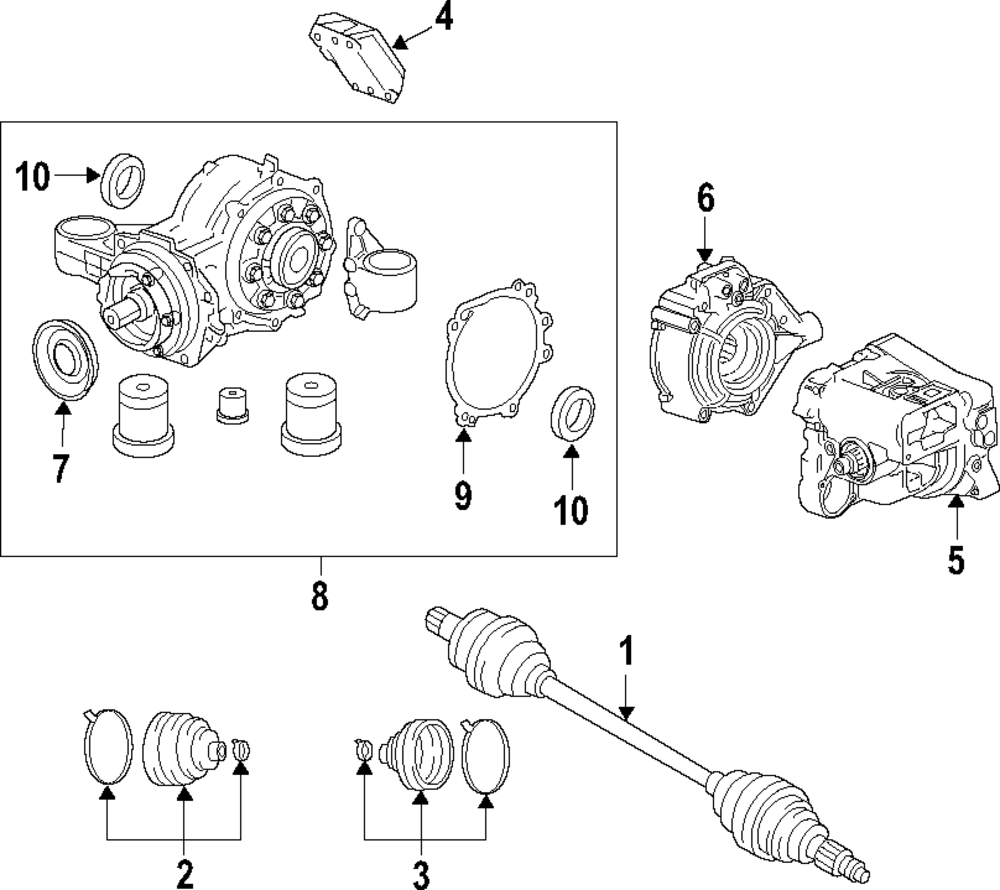 4
10
6
7
9
10
5
8
1
2
3