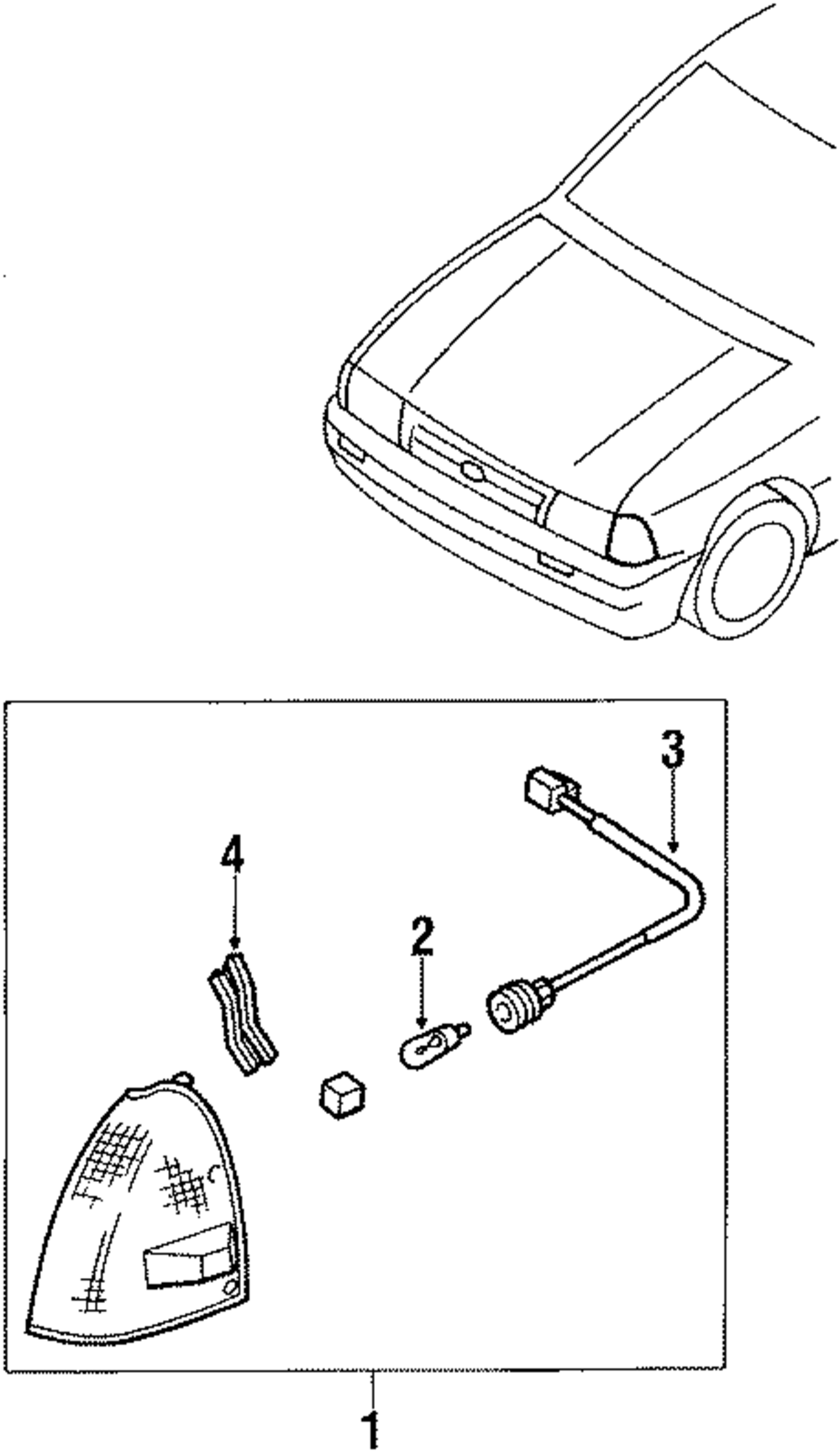 3
4
2
1