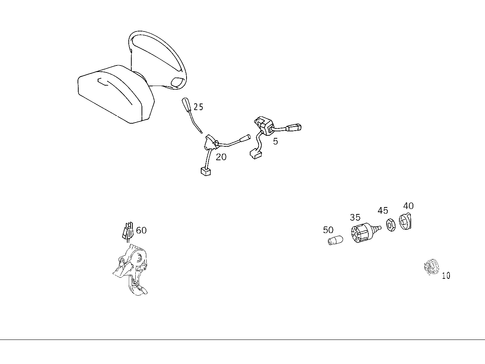 25
5
20
60
50
35
45
40
10