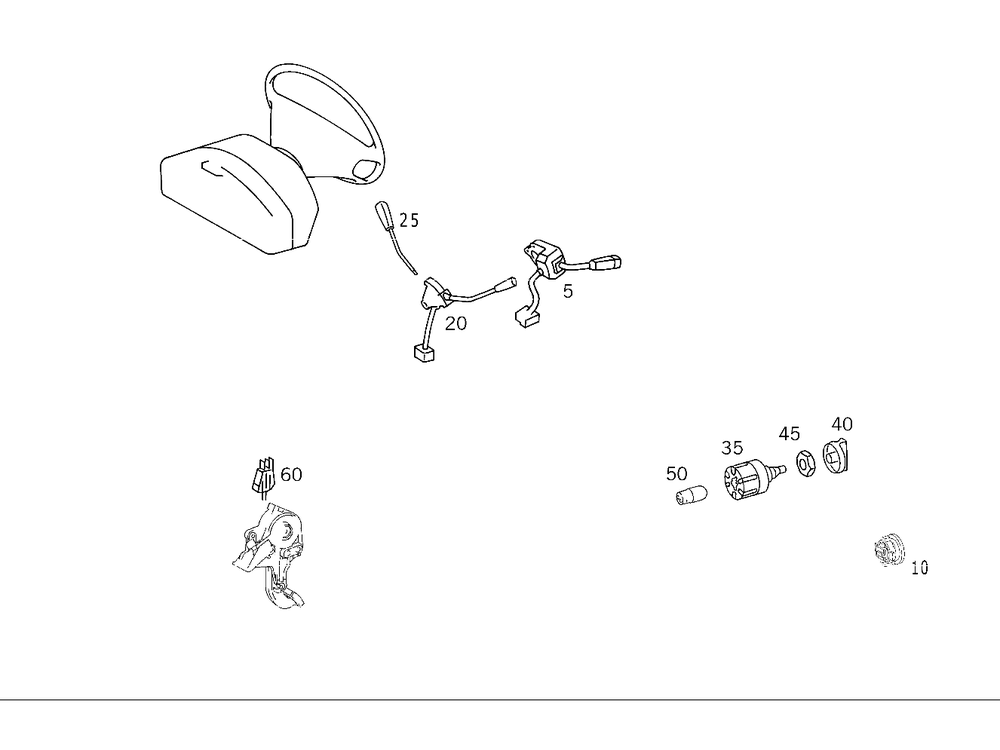 25
5
20
60
50
35
45
40
10