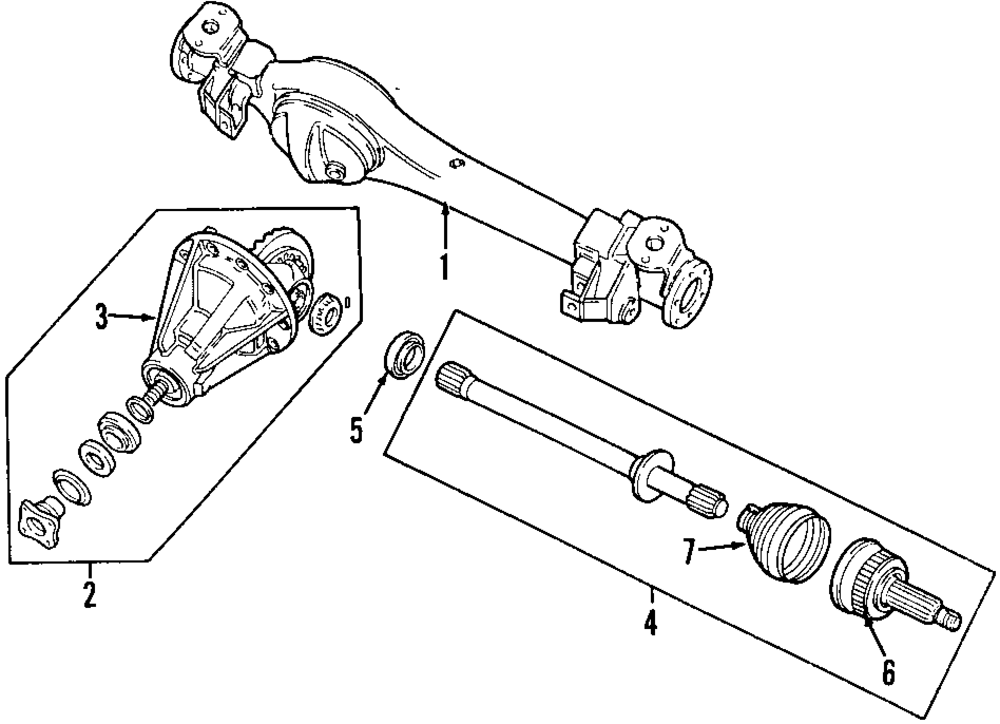 1
3
5
2
7
4
6