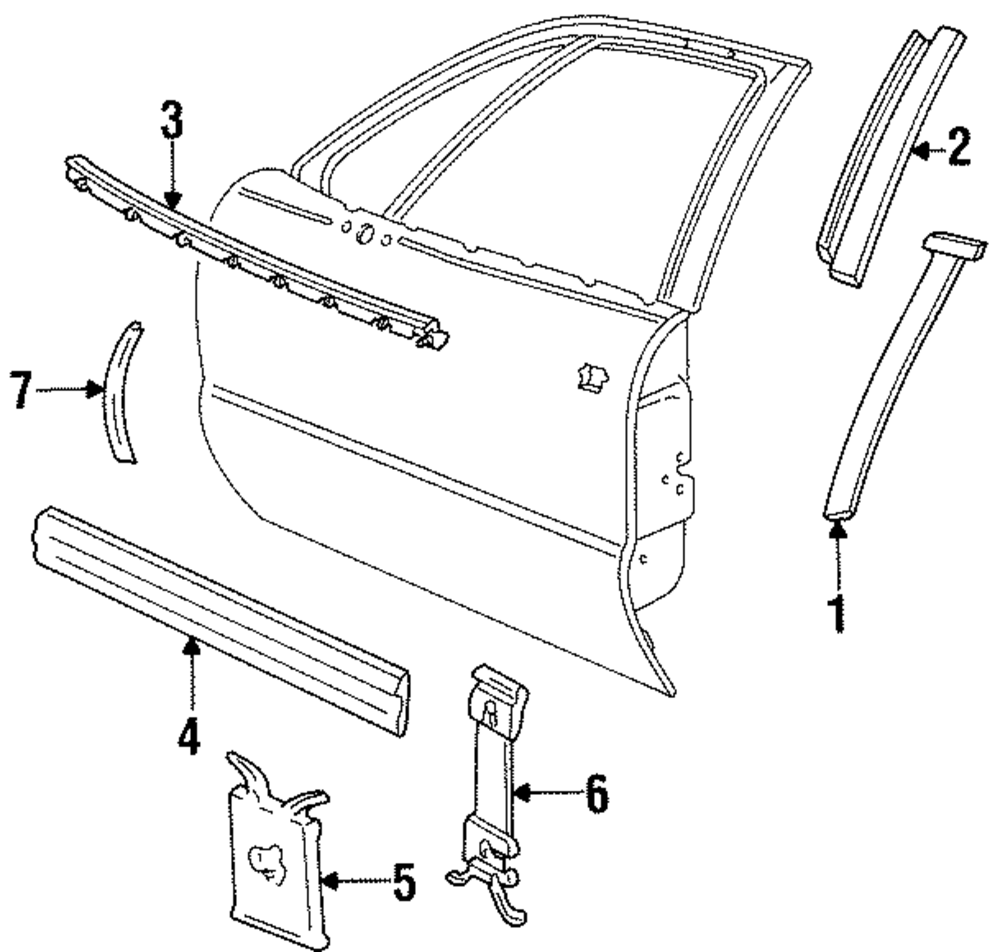 3
2
7
1
4
6
5