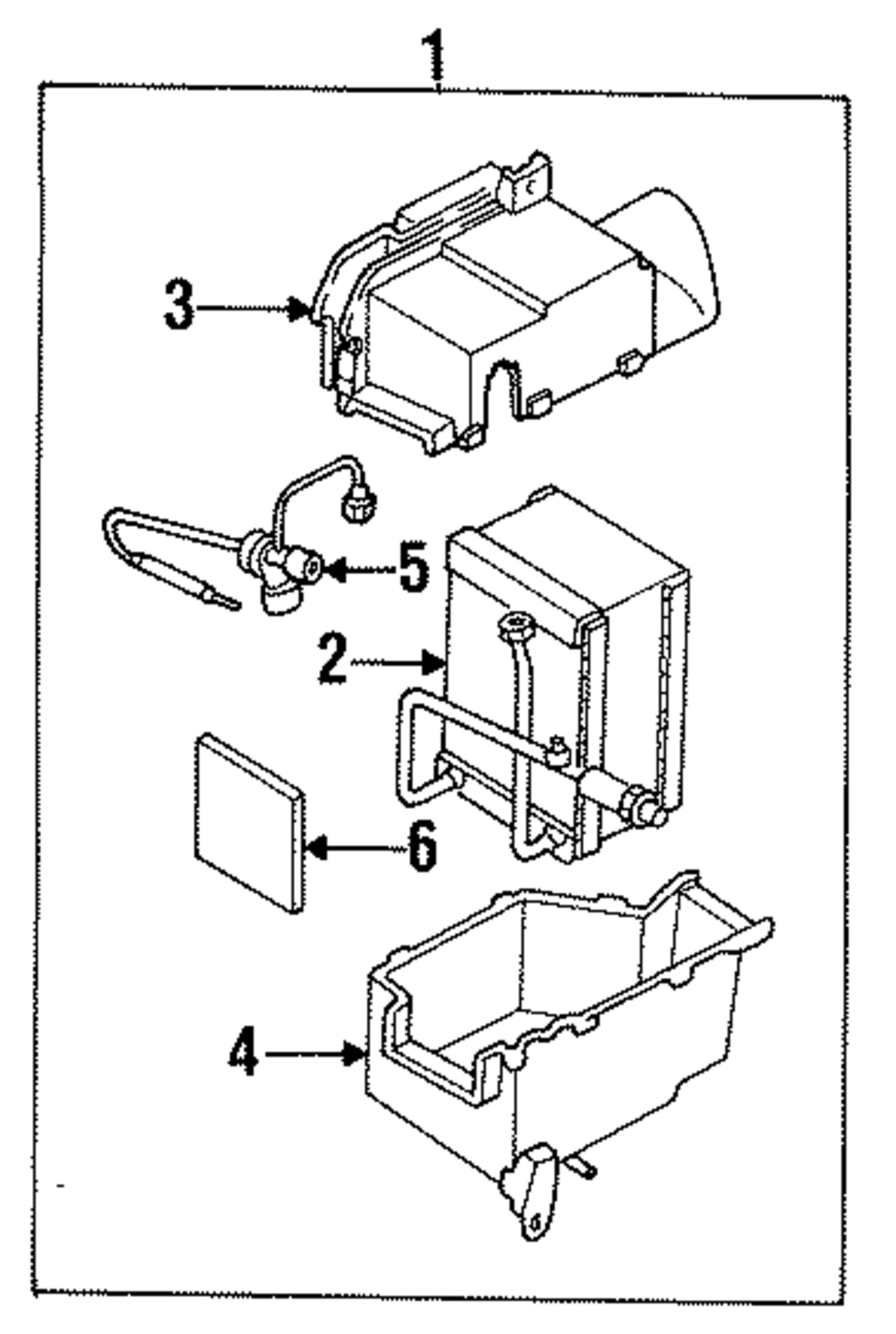 1
3
5
2
6
4