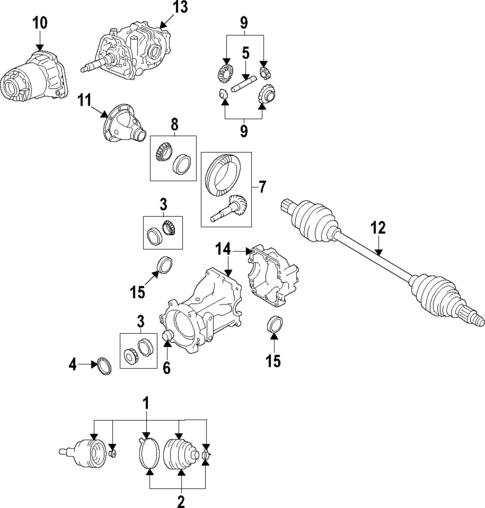 10
13
9
5
9
11
8
7
3
12
14
15
3
4
6
15
1
2