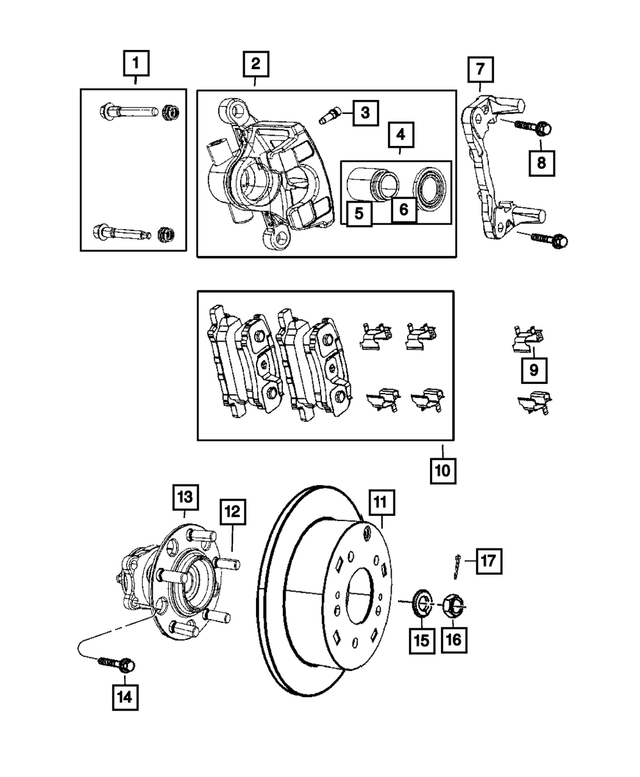 1
2
3
4
5
6
7
8
9
10
13
12
11
17
15
16
14