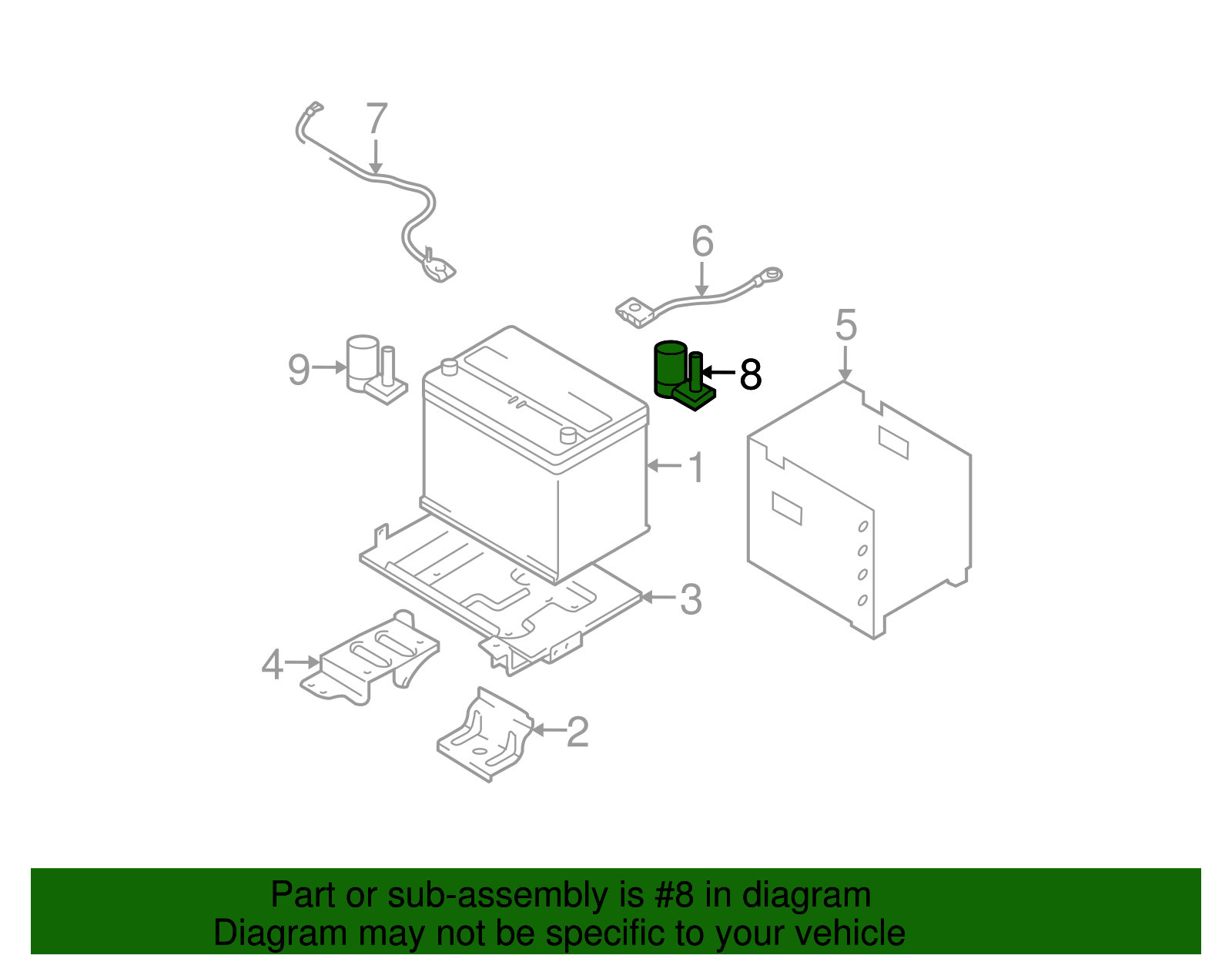 7
6
5
9
8
1
3
4
2

Part or sub-assembly is #8 in diagram
Diagram may not be specific to your vehicle