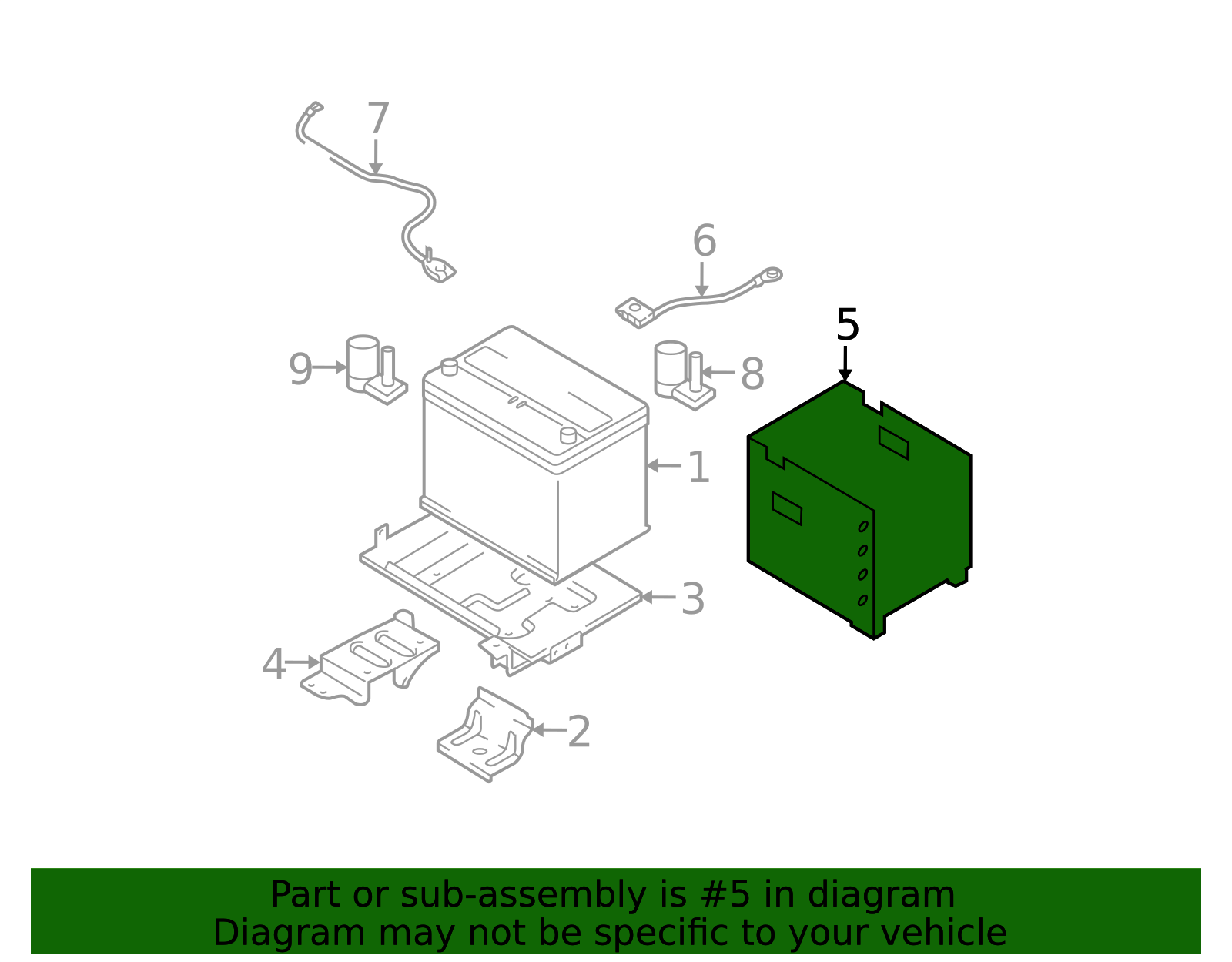 7

6

5

9

8

1

3

4

2

Part or sub-assembly is #5 in diagram
Diagram may not be specific to your vehicle