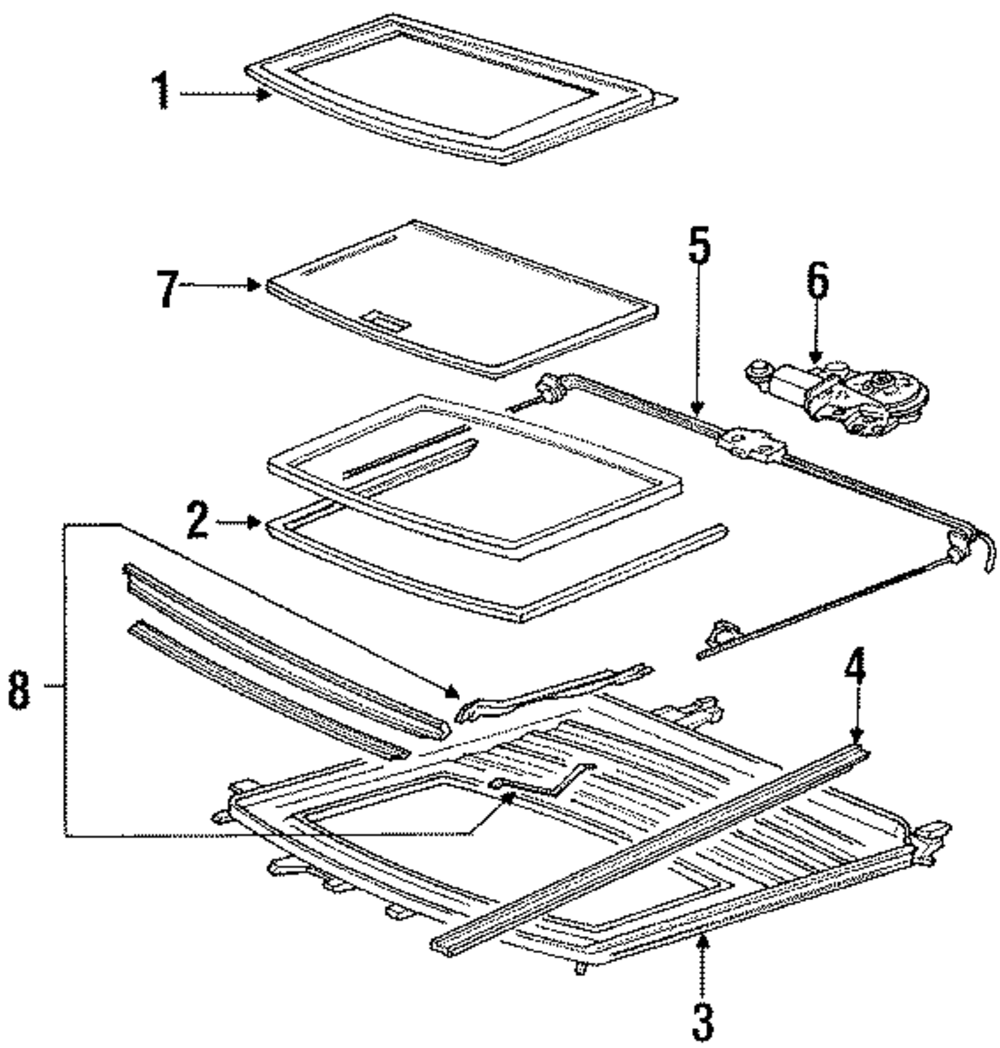 1
7
5
6
2
8
4
3