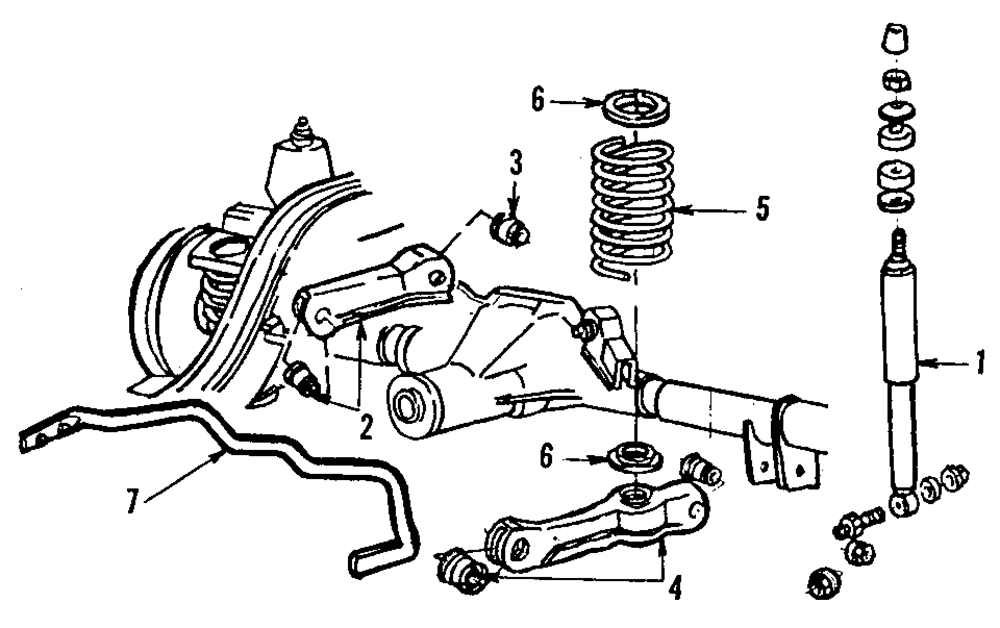 6
3
5
1
2
6
7
4