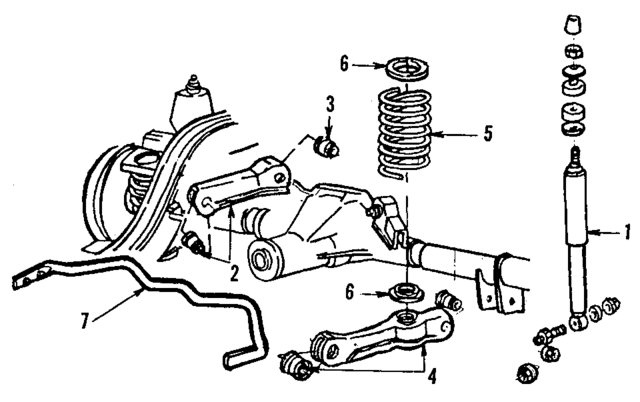 6
3
5
1
2
6
7
4