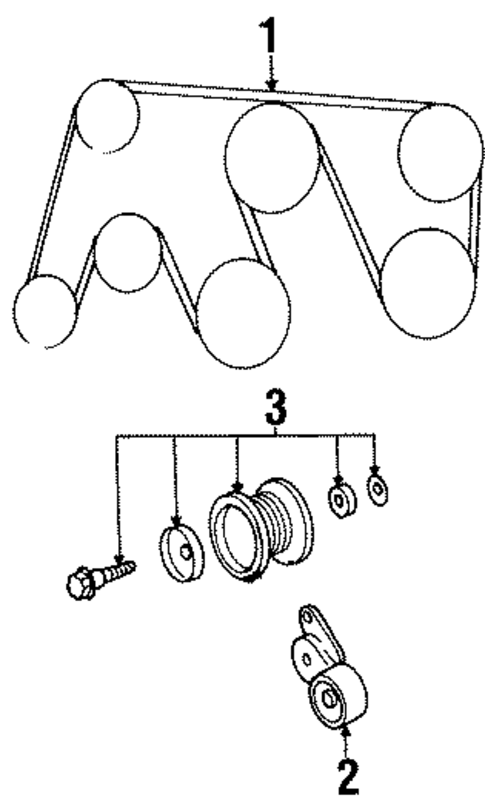 1

3

2