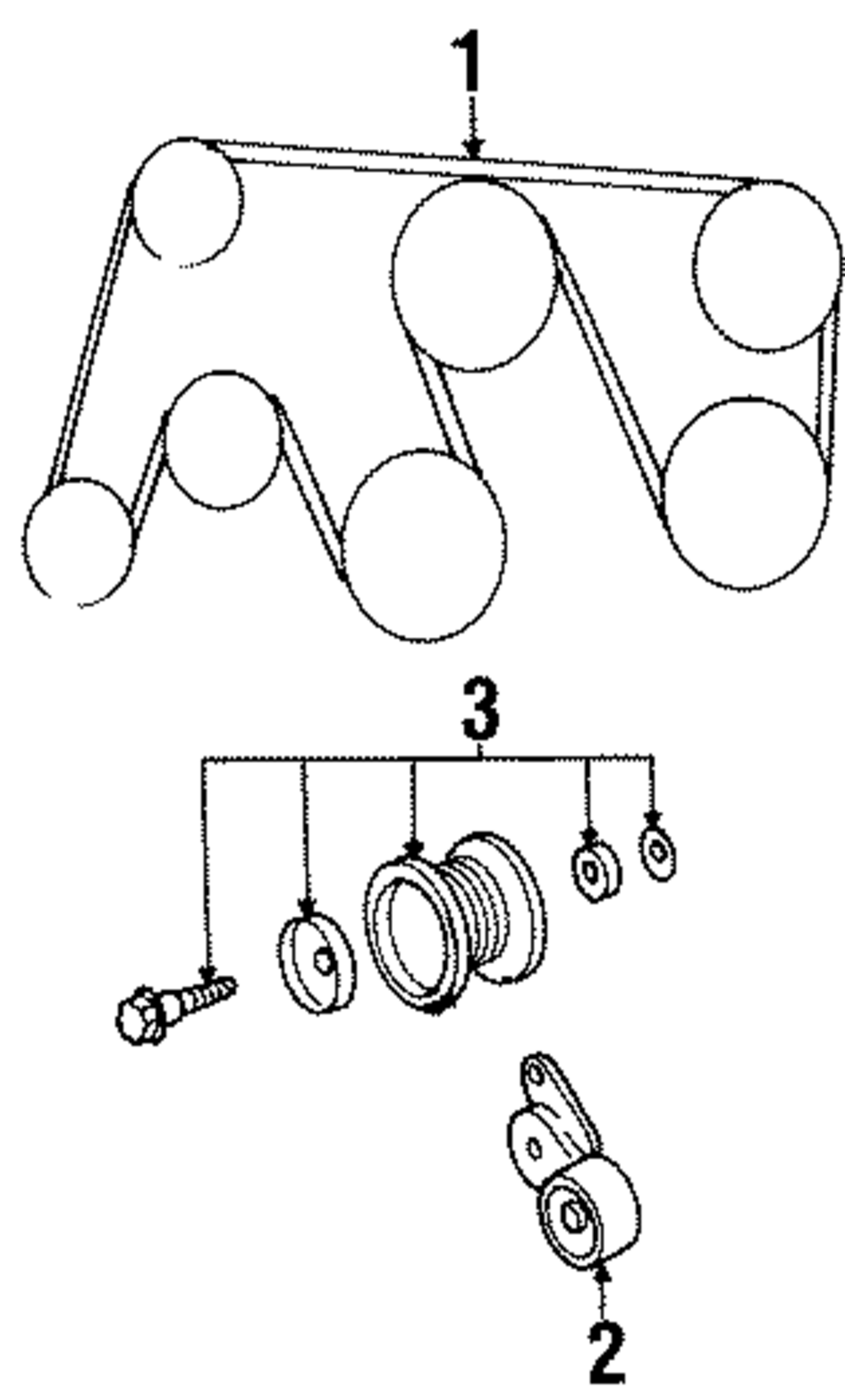 1
3
2