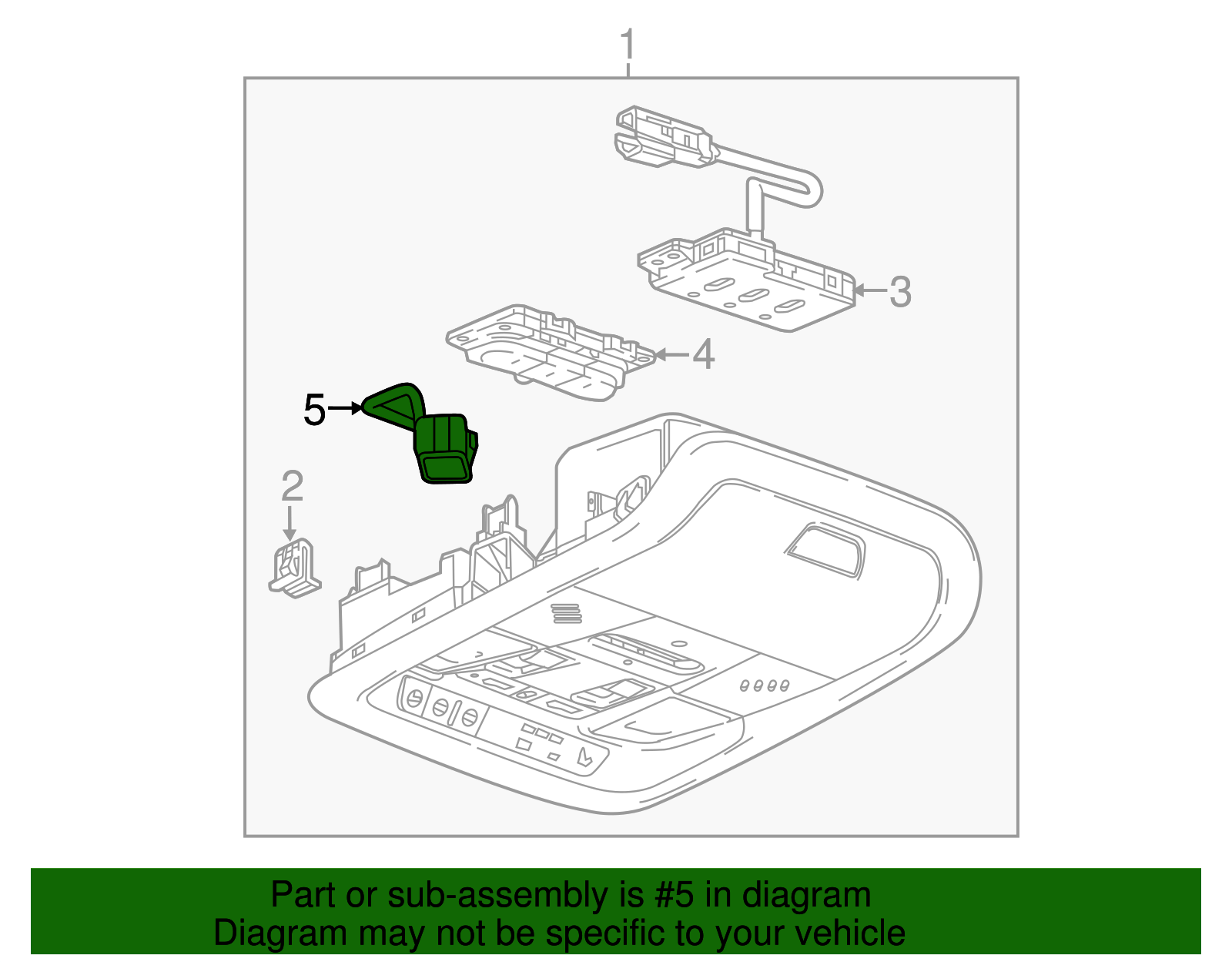 1

3

4

5

2

Part or sub-assembly is #5 in diagram
Diagram may not be specific to your vehicle