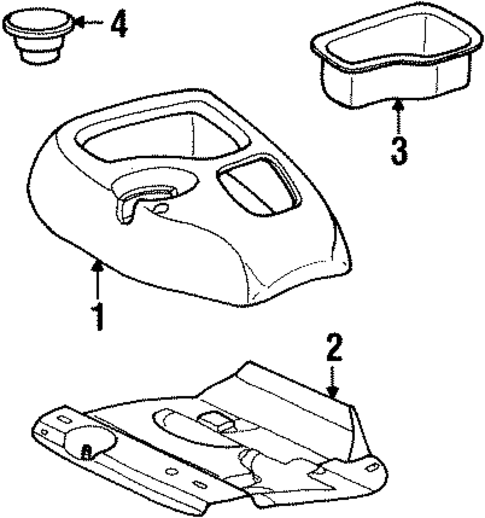 4
3
1
2