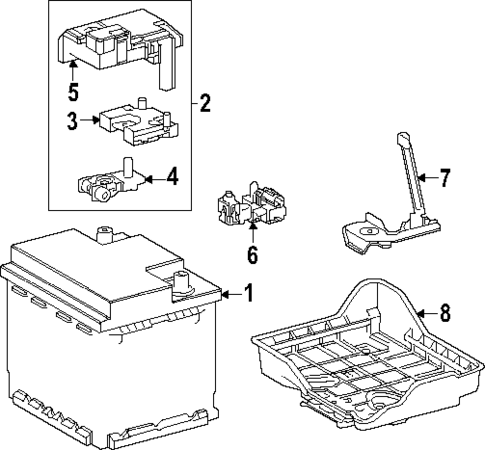 5
2
3
4
7
6
1
8