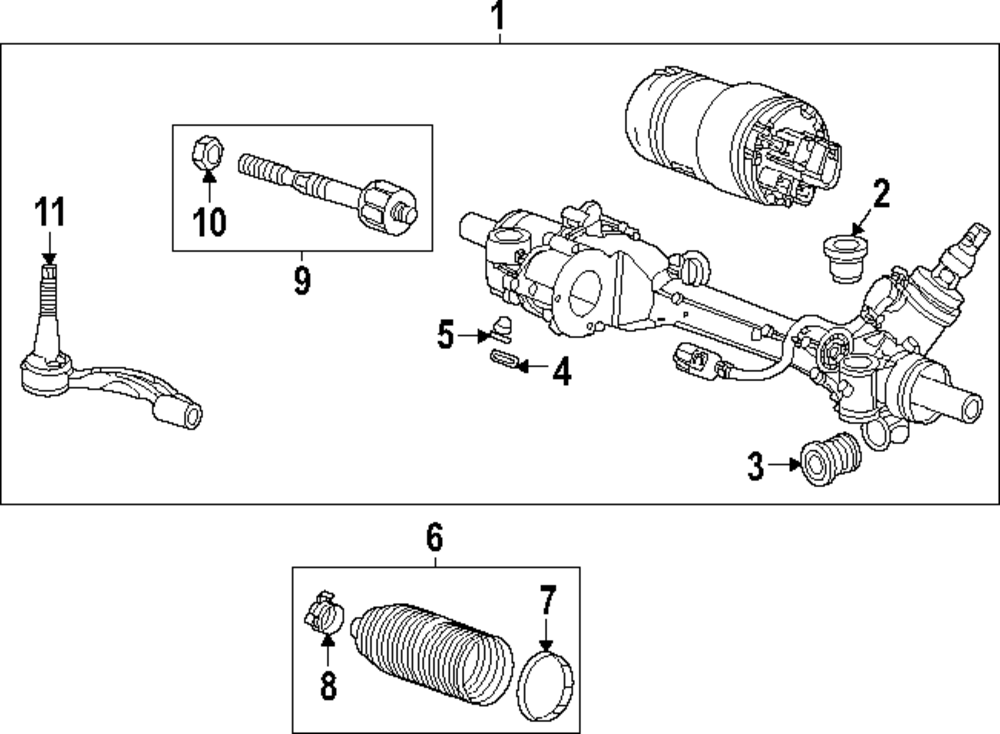 1
11
10
9
2
5
4
3
6
7
8