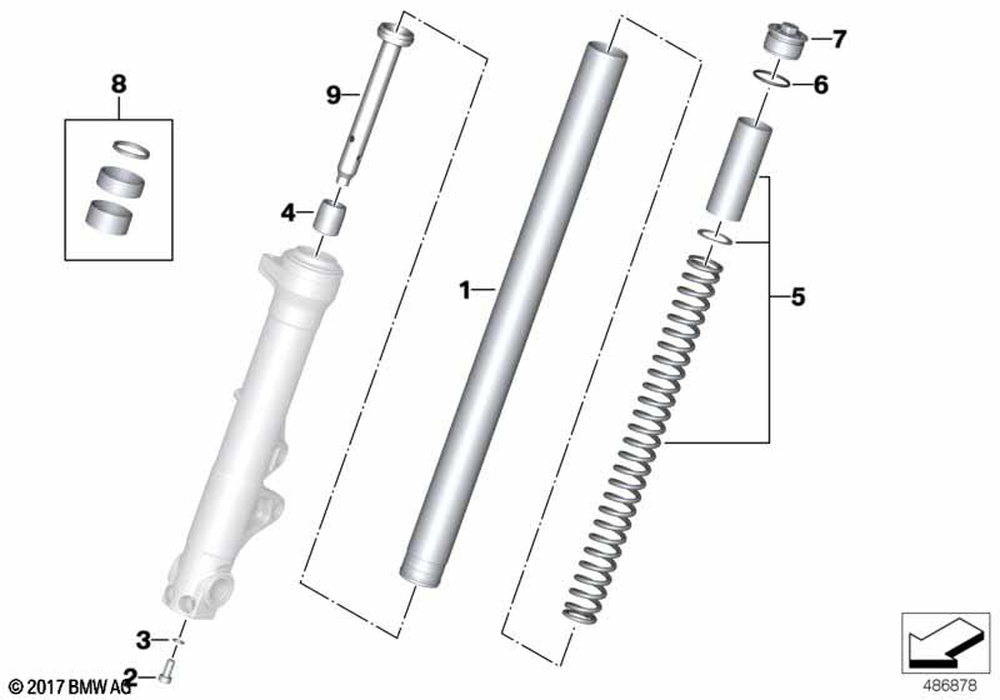 8
9
7
6
4
1
5
3
2
© 2017 BMW AG
486878