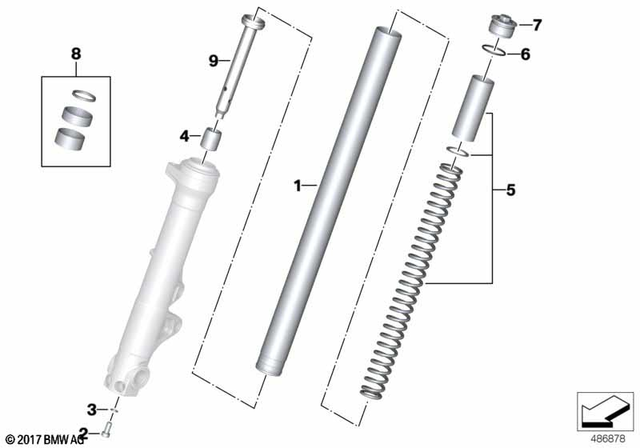 8
9
7
6
4
1
5
3
2
© 2017 BMW AG
486878