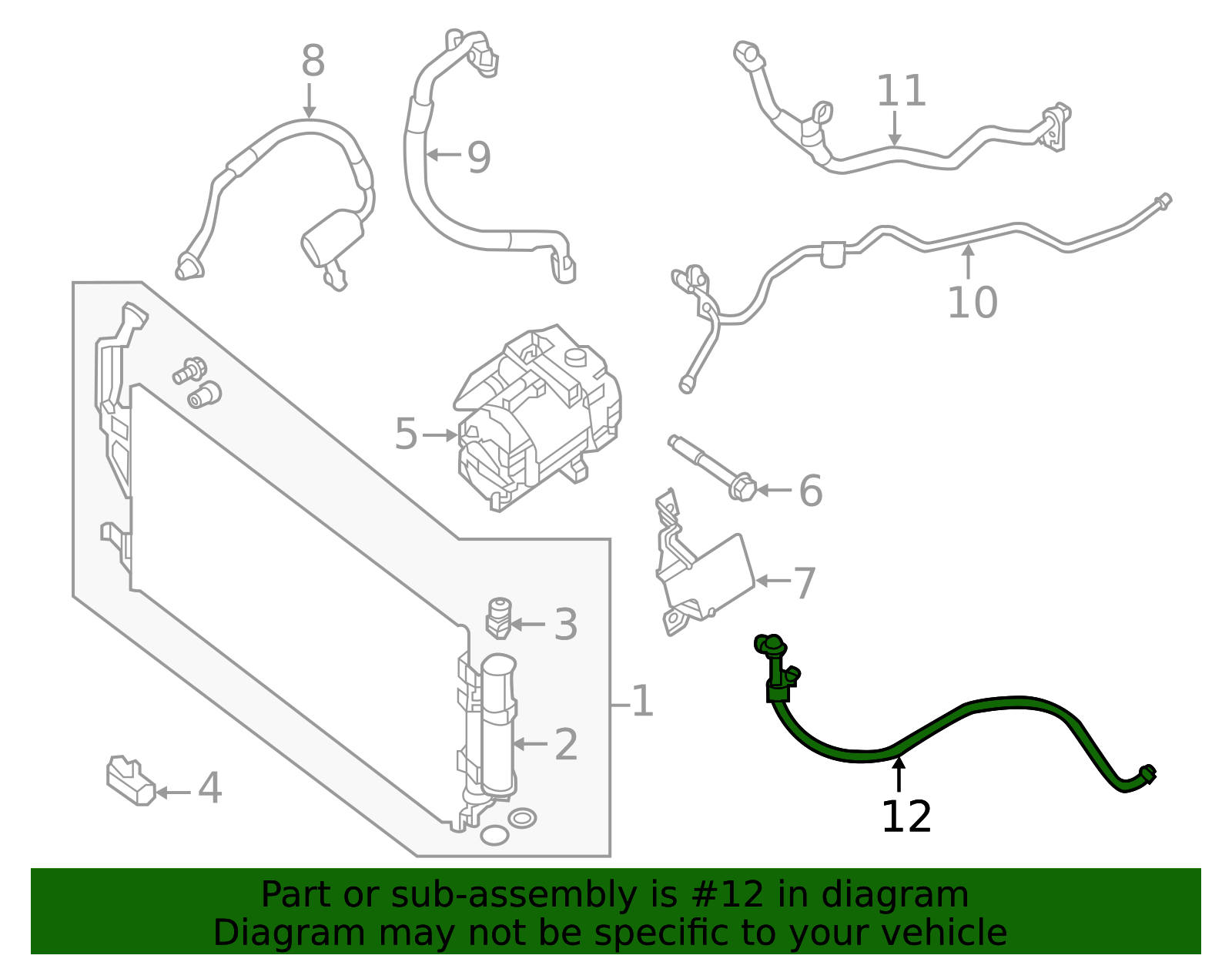 8
9
11
10
5
6
7
3
1
2
4
12

Part or sub-assembly is #12 in diagram
Diagram may not be specific to your vehicle