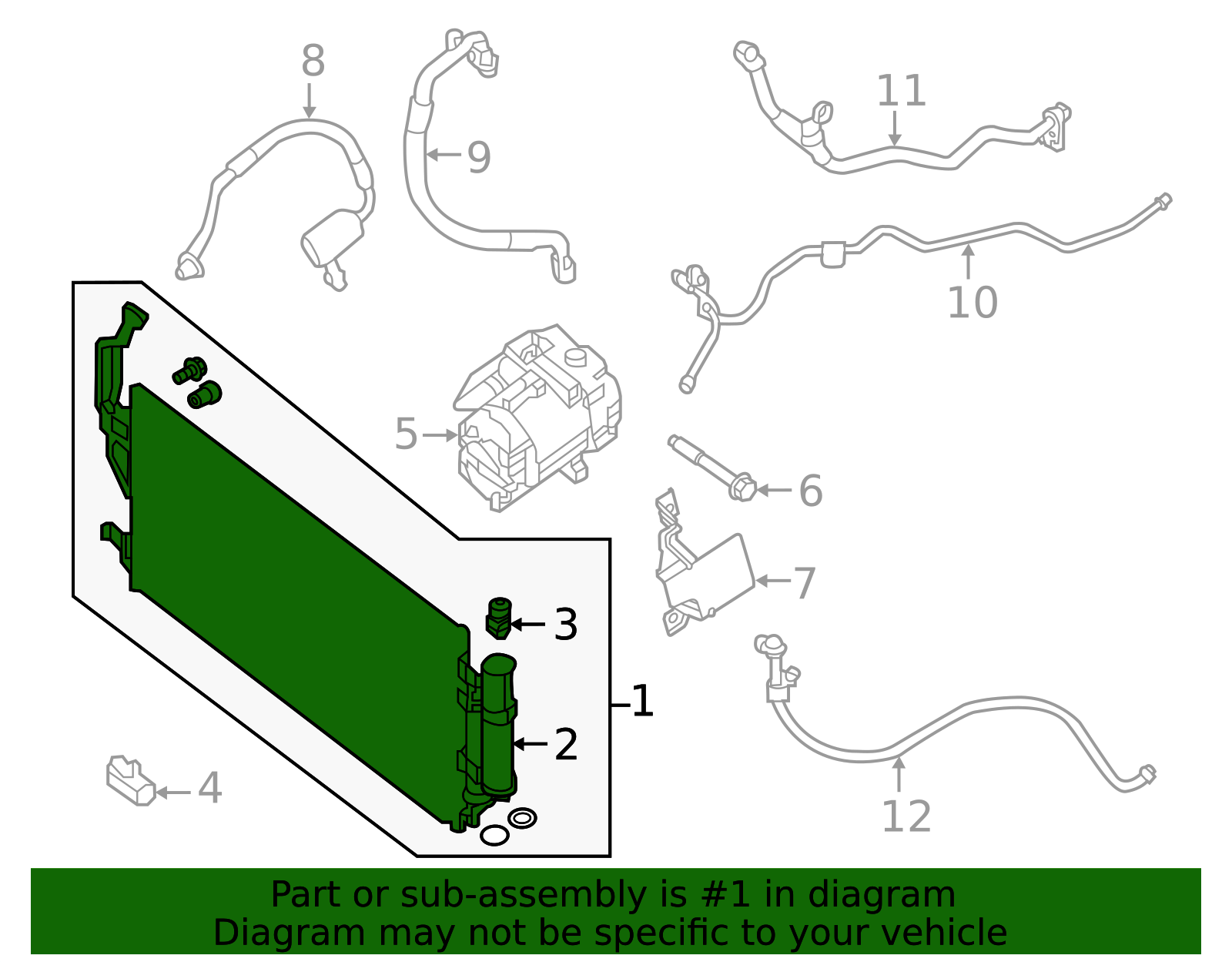 8
9
11
10
5
6
7
3
1
2
4
12

Part or sub-assembly is #1 in diagram
Diagram may not be specific to your vehicle