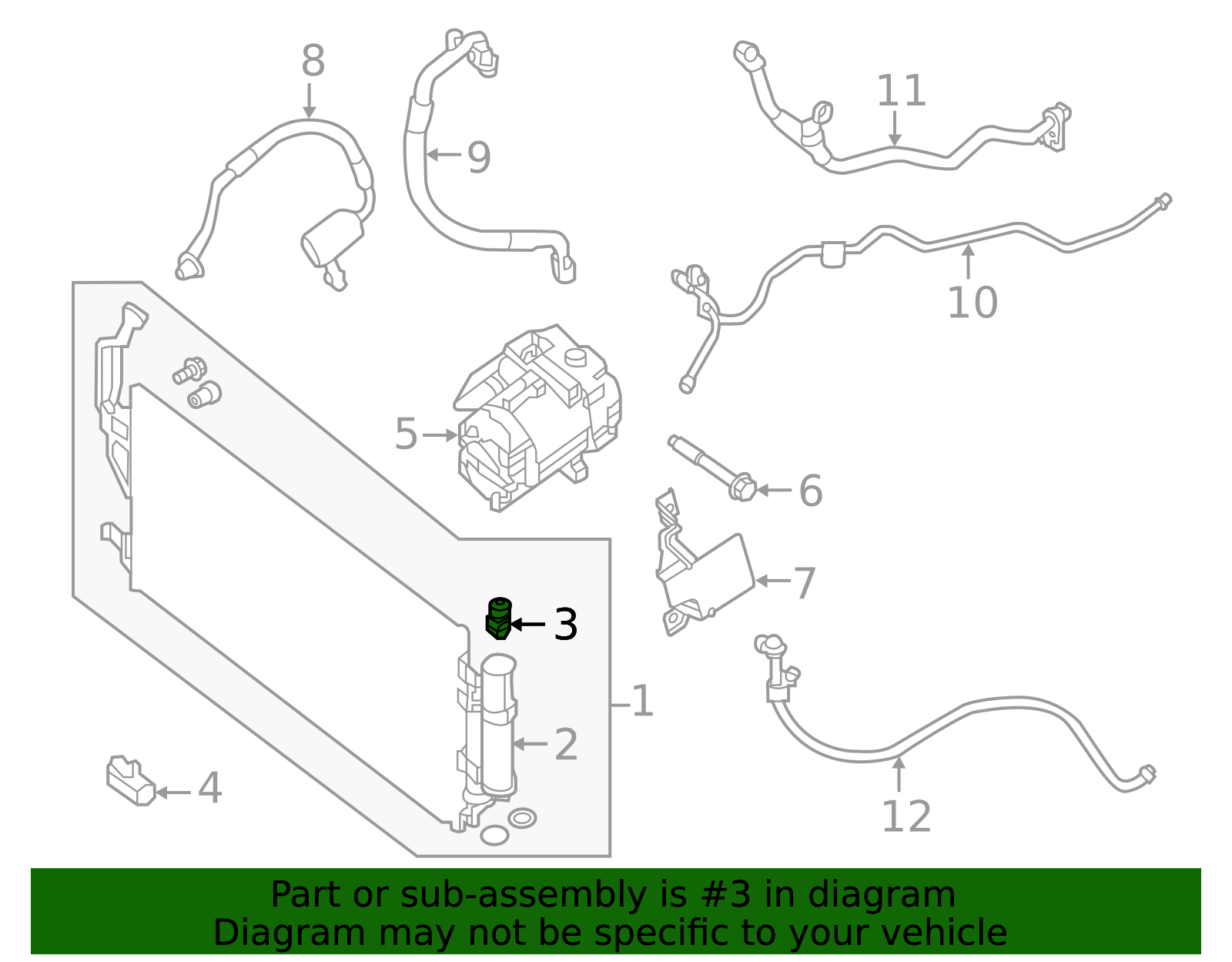 8
9
11
10
5
6
7
3
1
2
4
12

Part or sub-assembly is #3 in diagram
Diagram may not be specific to your vehicle