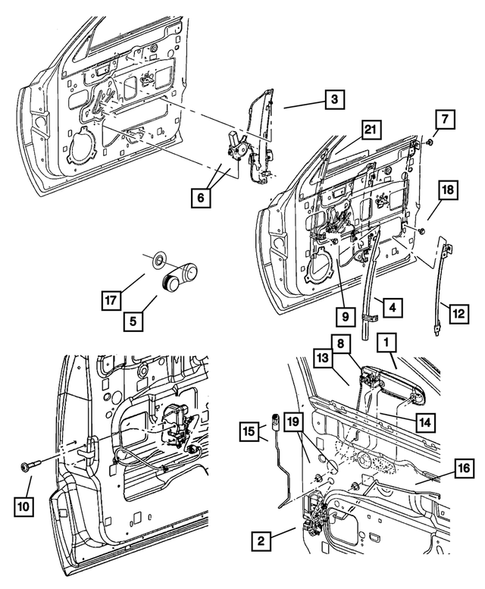 3
21
7
6
18
17
5
9
4
12
8
1
13
14
15
19
16
10
2