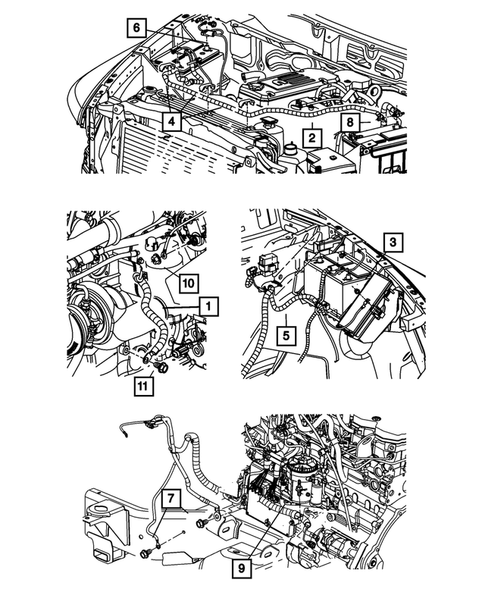 6
4
2
8
10
1
11
3
5
7
9