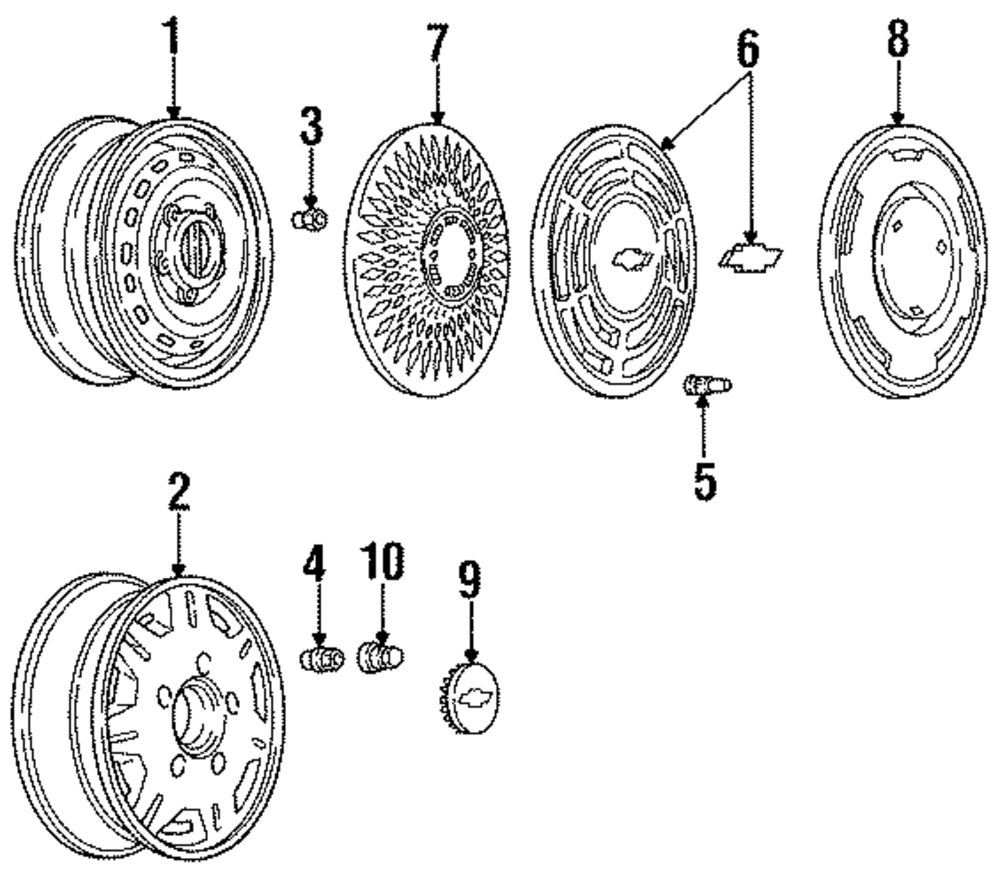 1
3
7
6
8
5
2
4
10
9