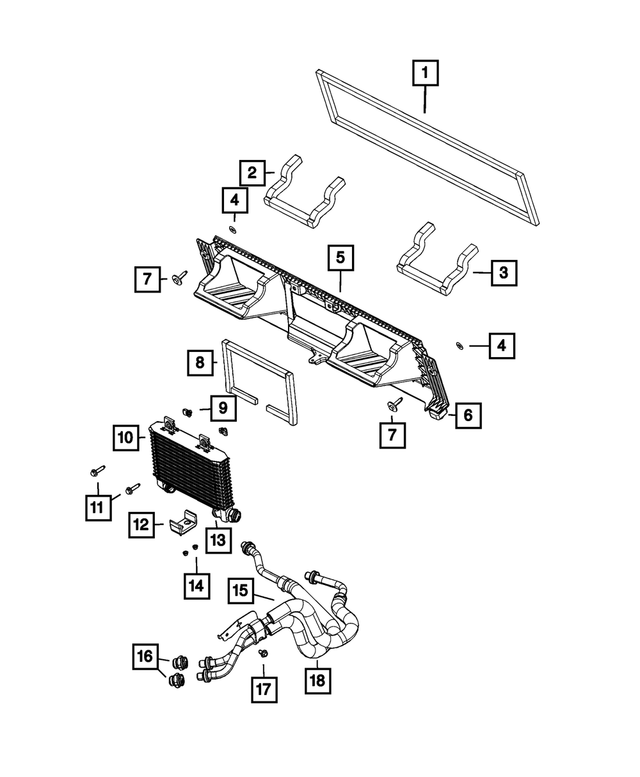 1
2
4
3
5
7
4
8
9
6
7
10
11
12
13
14
15
16
17
18