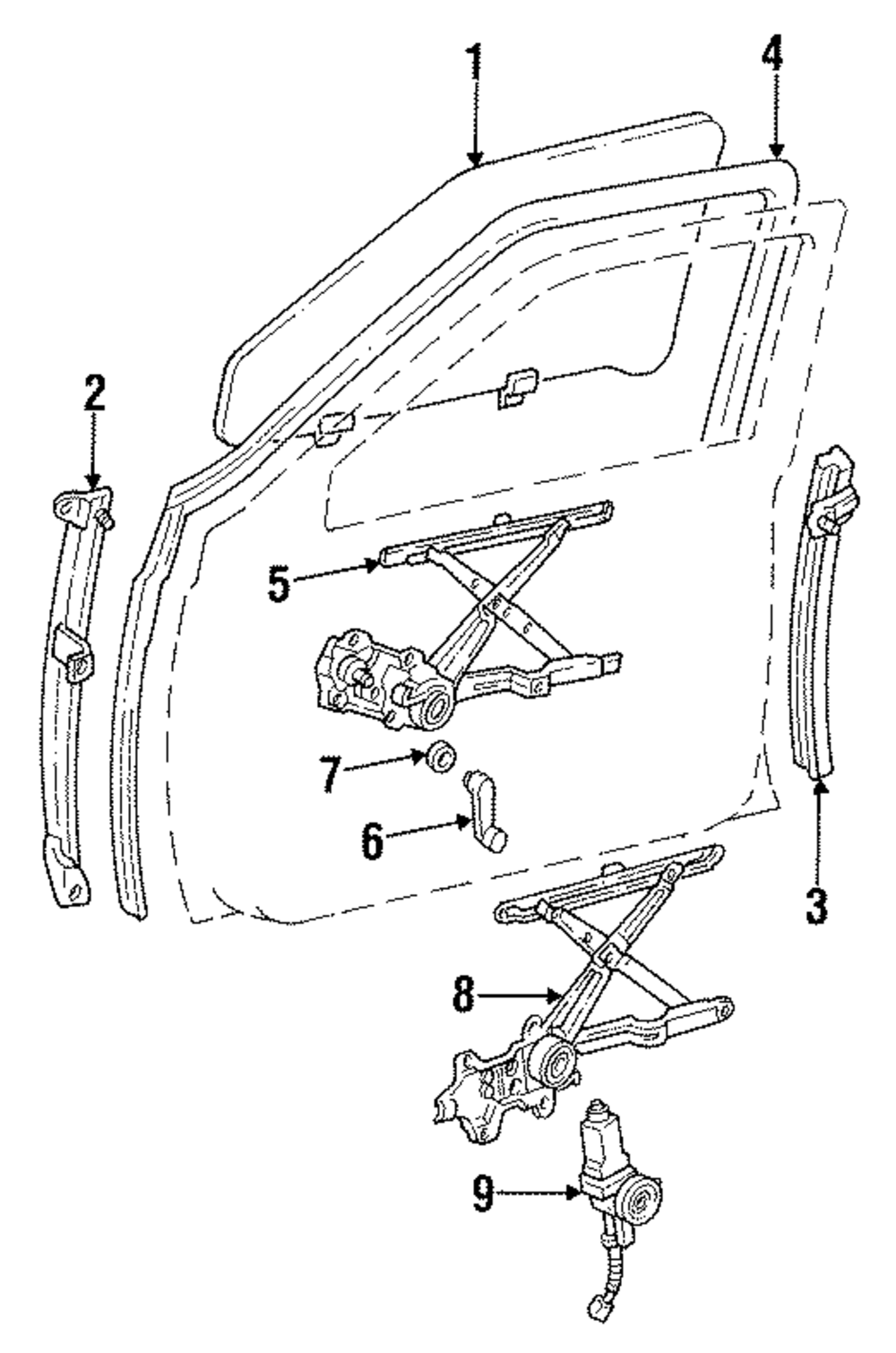 1
4
2
5
7
6
3
8
9