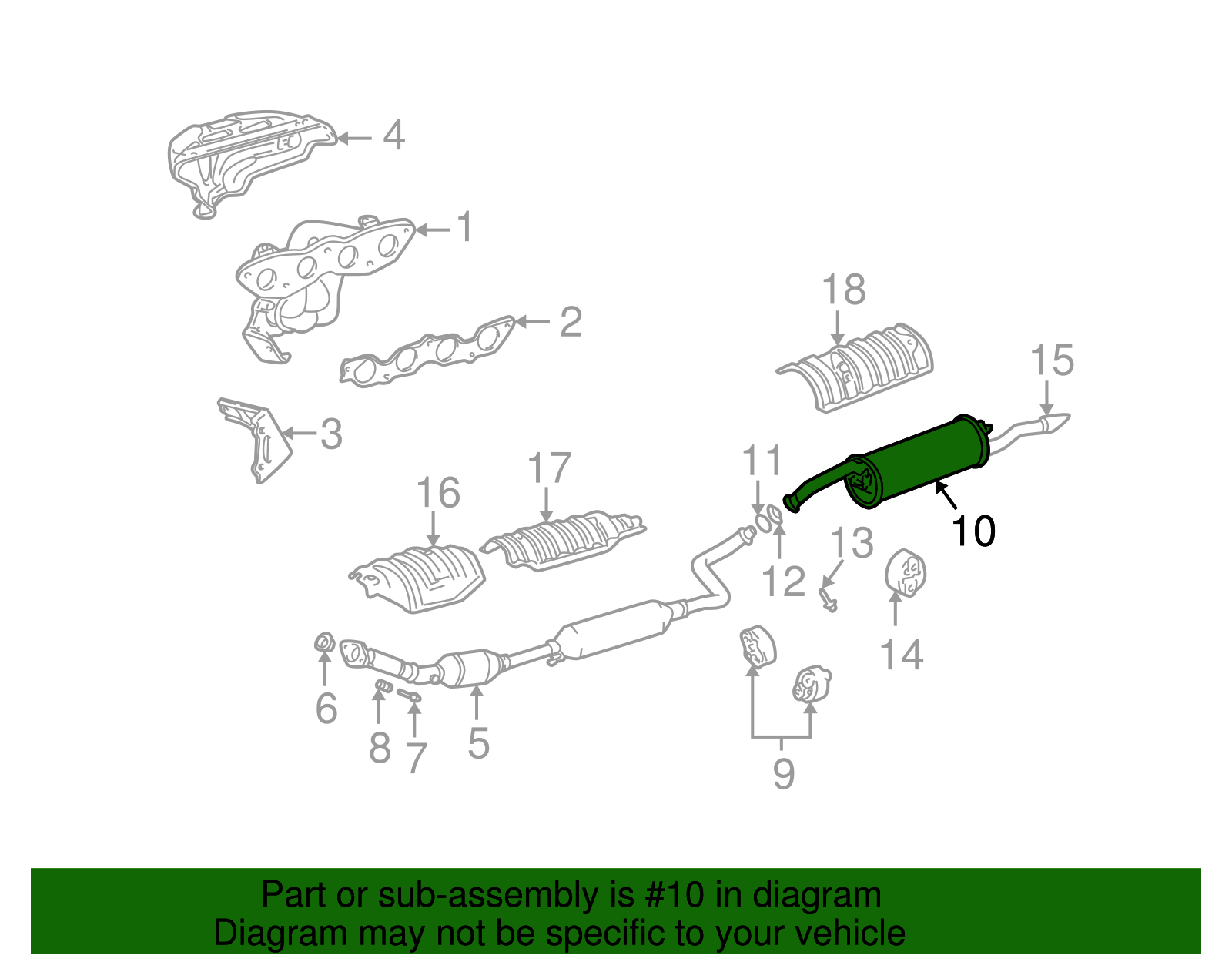 4

1

2

3

18

15

11

17

16

10

13

12

14

6

8

7

5

9

Part or sub-assembly is #10 in diagram
Diagram may not be specific to your vehicle