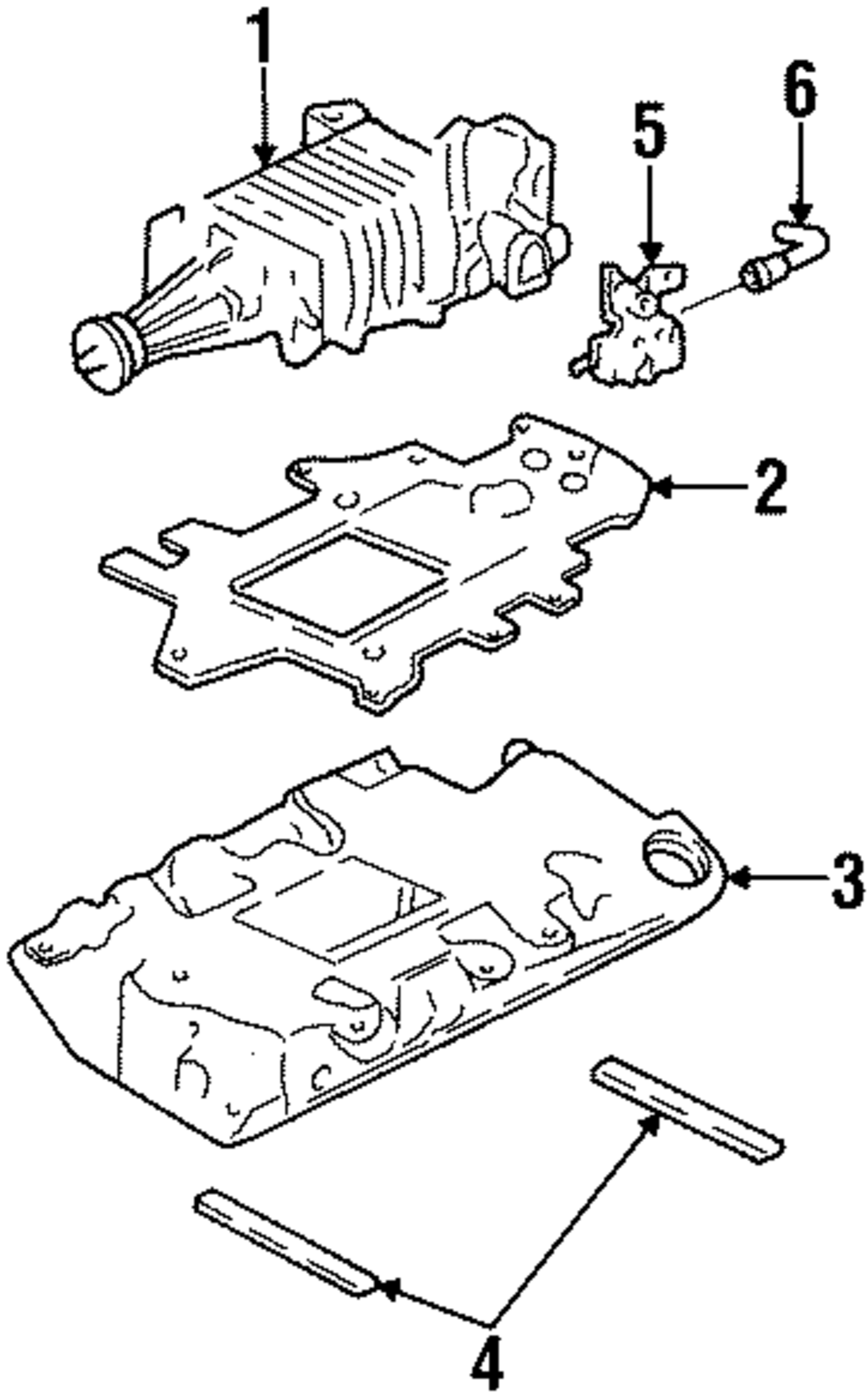 1
5
6
2
3
4