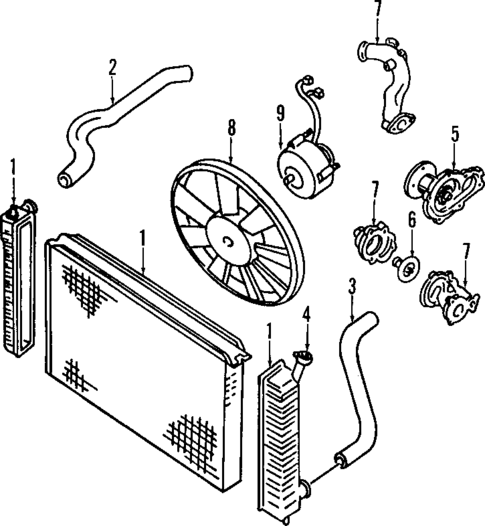 7
2
9
8
5
1
7
6
1
7
3
4
1