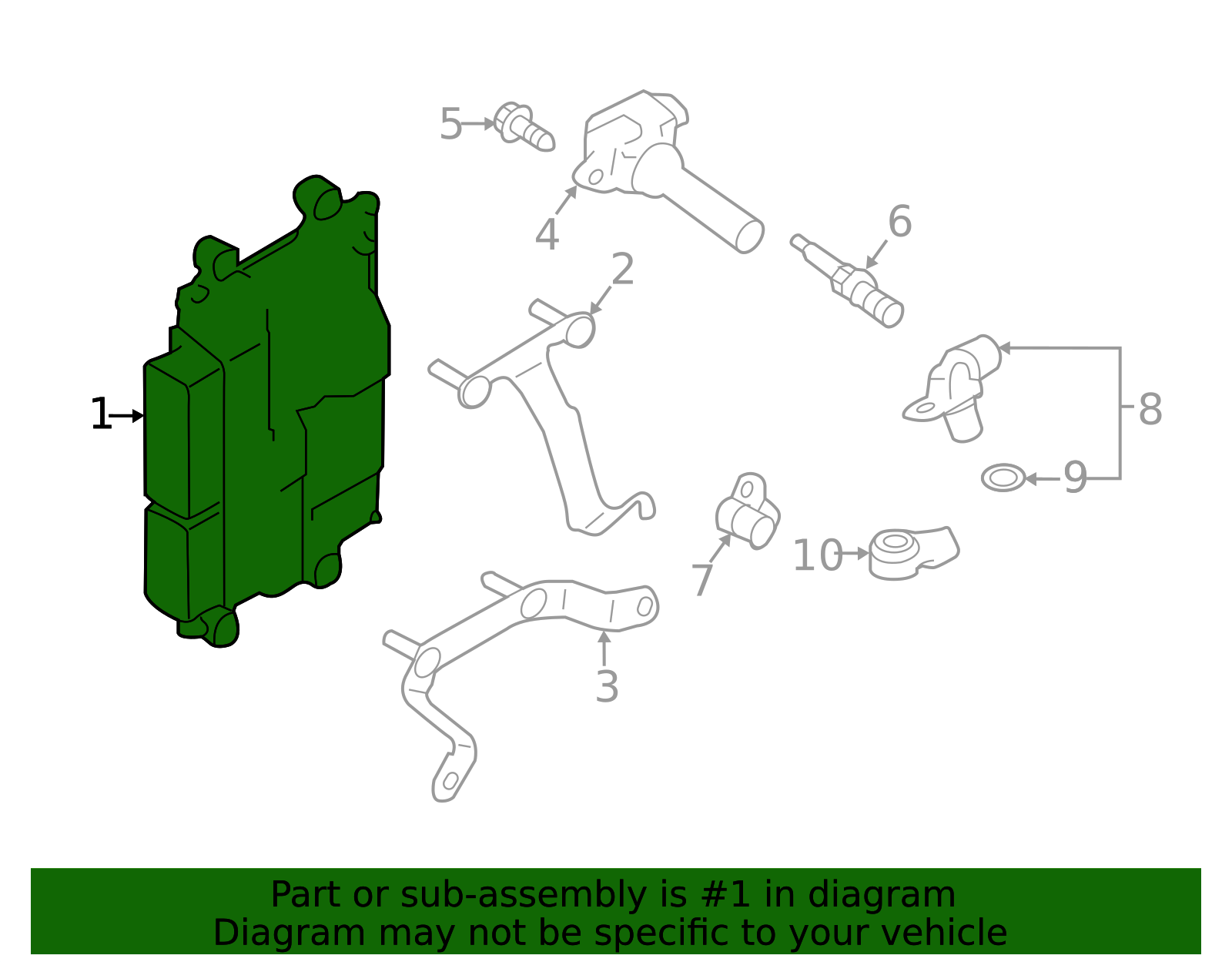 5
4
6
2
1
8
9
7
10
3

Part or sub-assembly is #1 in diagram
Diagram may not be specific to your vehicle